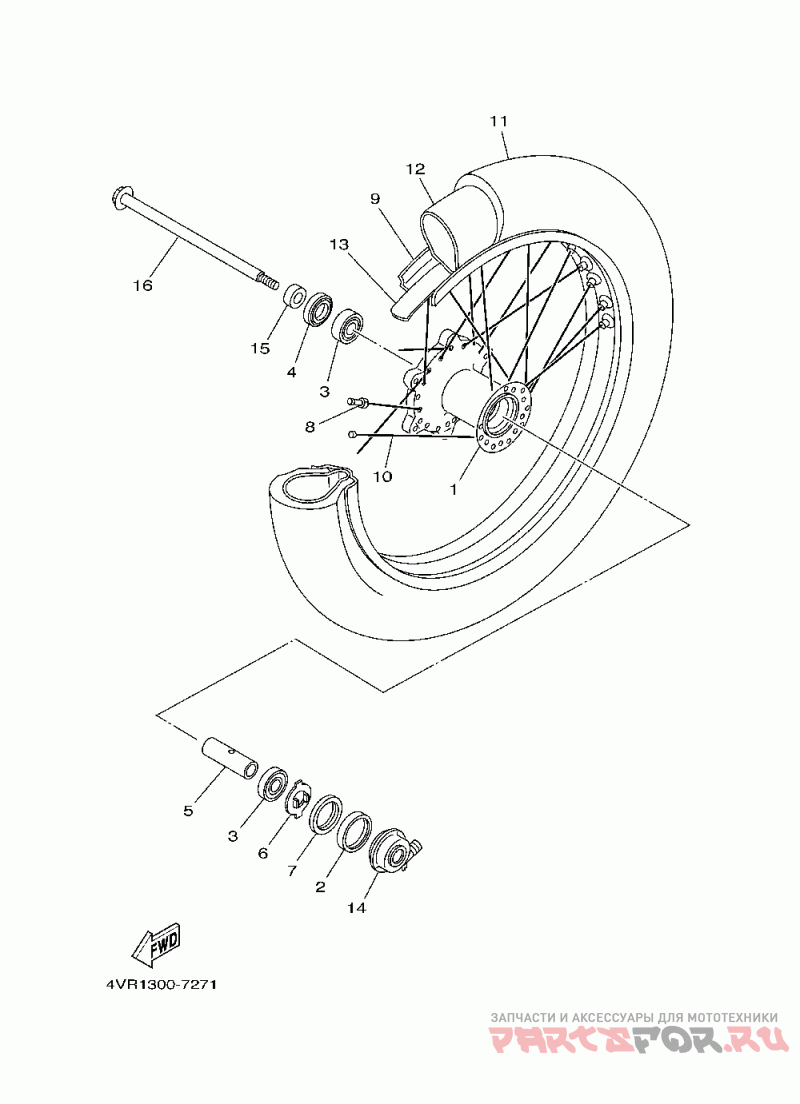 11
12
9
13
16
15
4
3
8
10
1
5
3
6
7
2
14
FWD
4VR1300-7271
ЗАПЧАСТИ И АКСЕССУАРЫ ДЛЯ МОТОТЕХНИКИ
PARTSFOR.RU