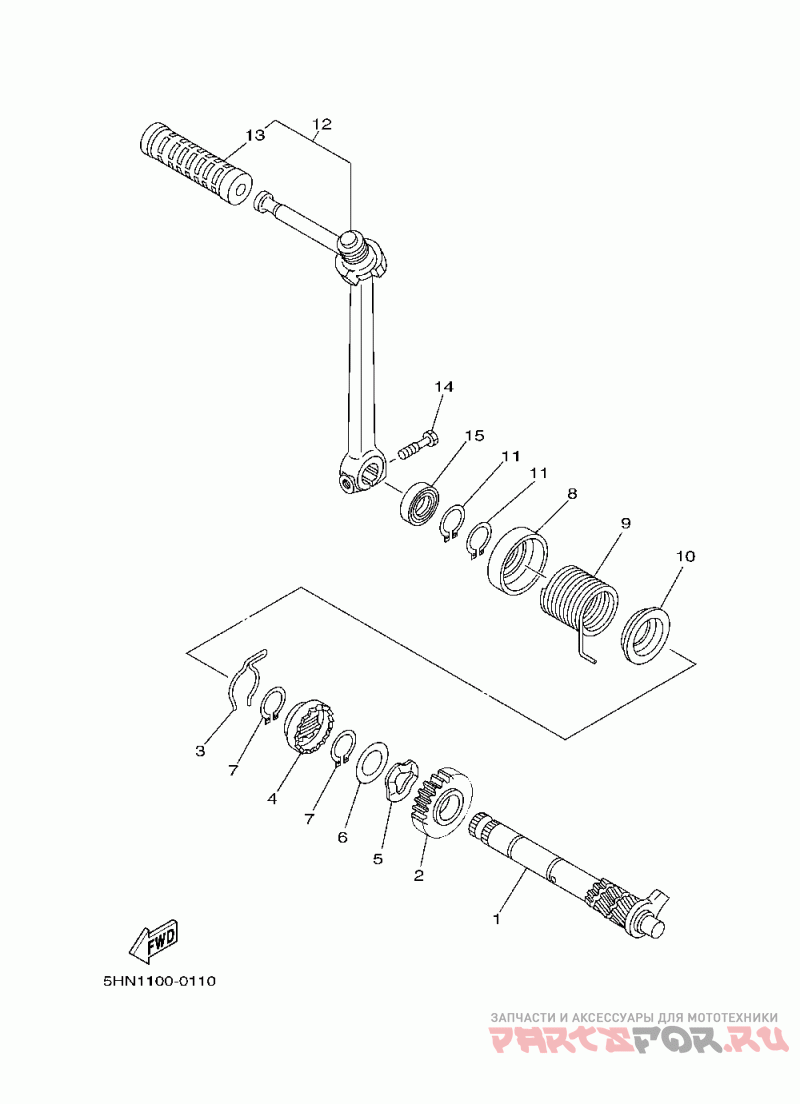 13
12
14
15
11
11
8
9
10
3
7
4
7
6
5
2
1
FWD
5HN1100-0110
ЗАПЧАСТИ И АКСЕССУАРЫ ДЛЯ МОТОТЕХНИКИ
PARTSFOR.RU