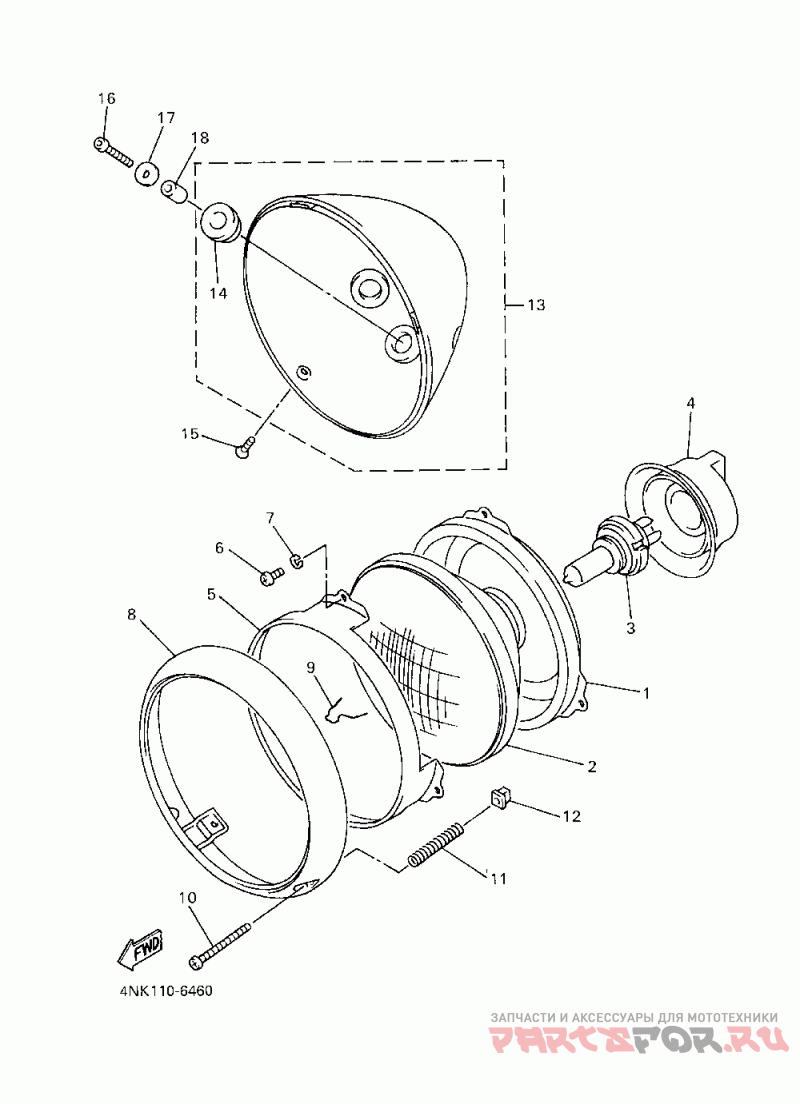 16
17
18
14
13
15
4
7
6
5
8
9
3
1
2
12
11
10
FWD
4NK110-6460
ЗАПЧАСТИ И АКСЕССУАРЫ ДЛЯ МОТОТЕХНИКИ
PARTSFOR.RU