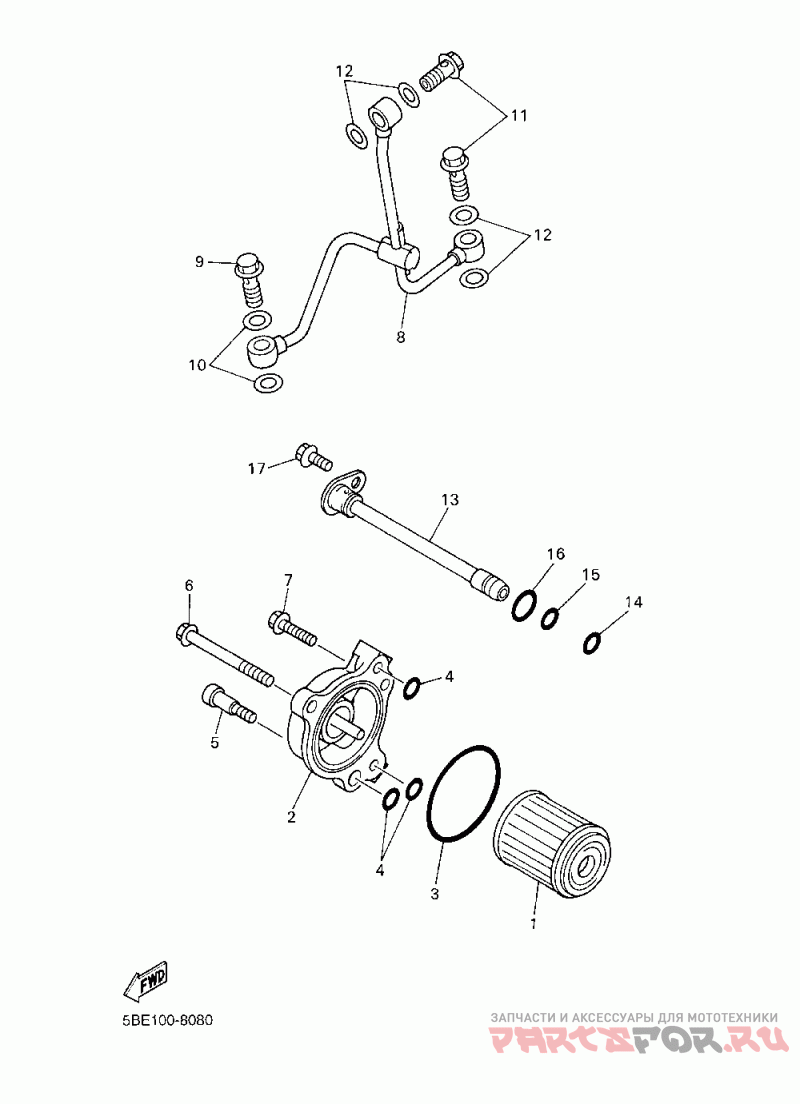 12
11
12
9
8
10
17
13
16
15
14
6
7
4
5
2
4
3
1
FWD
5BE100-8080
ЗАПЧАСТИ И АКСЕССУАРЫ ДЛЯ МОТОТЕХНИКИ
PARTSFOR.RU