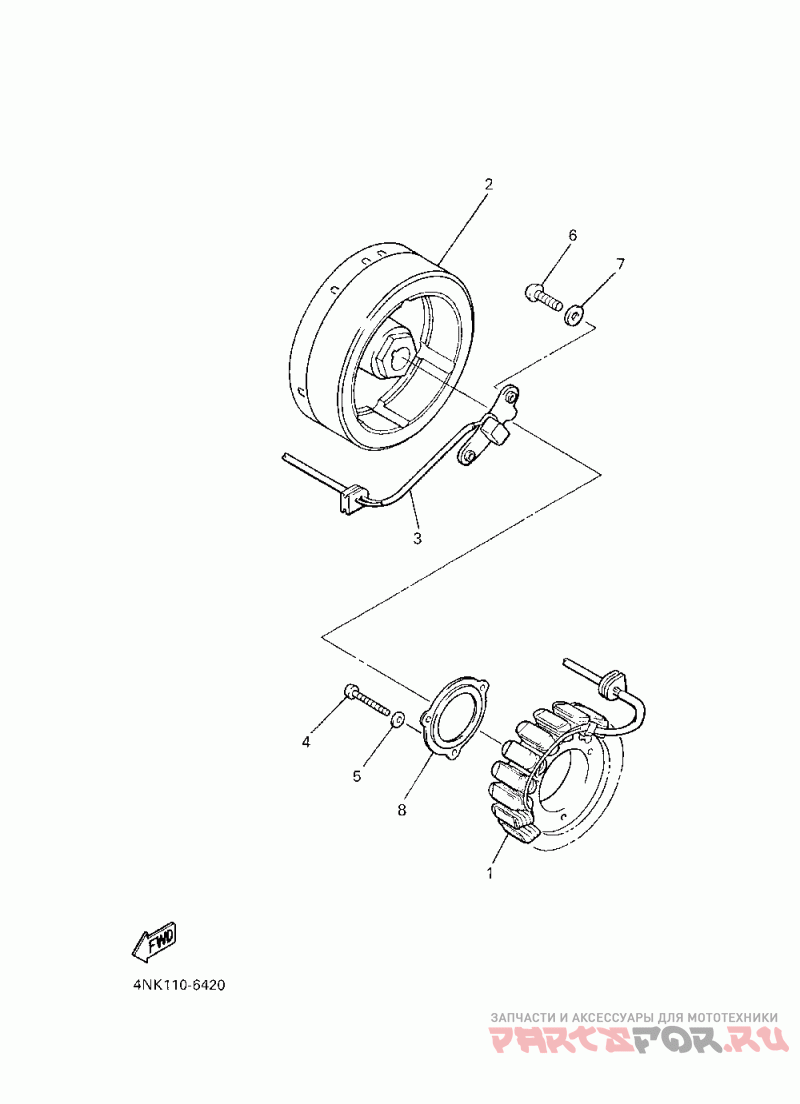 2
6
7
3
4
5
8
1
FWD
4NK110-6420
ЗАПЧАСТИ И АКСЕССУАРЫ ДЛЯ МОТОТЕХНИКИ
PARTSFOR.RU