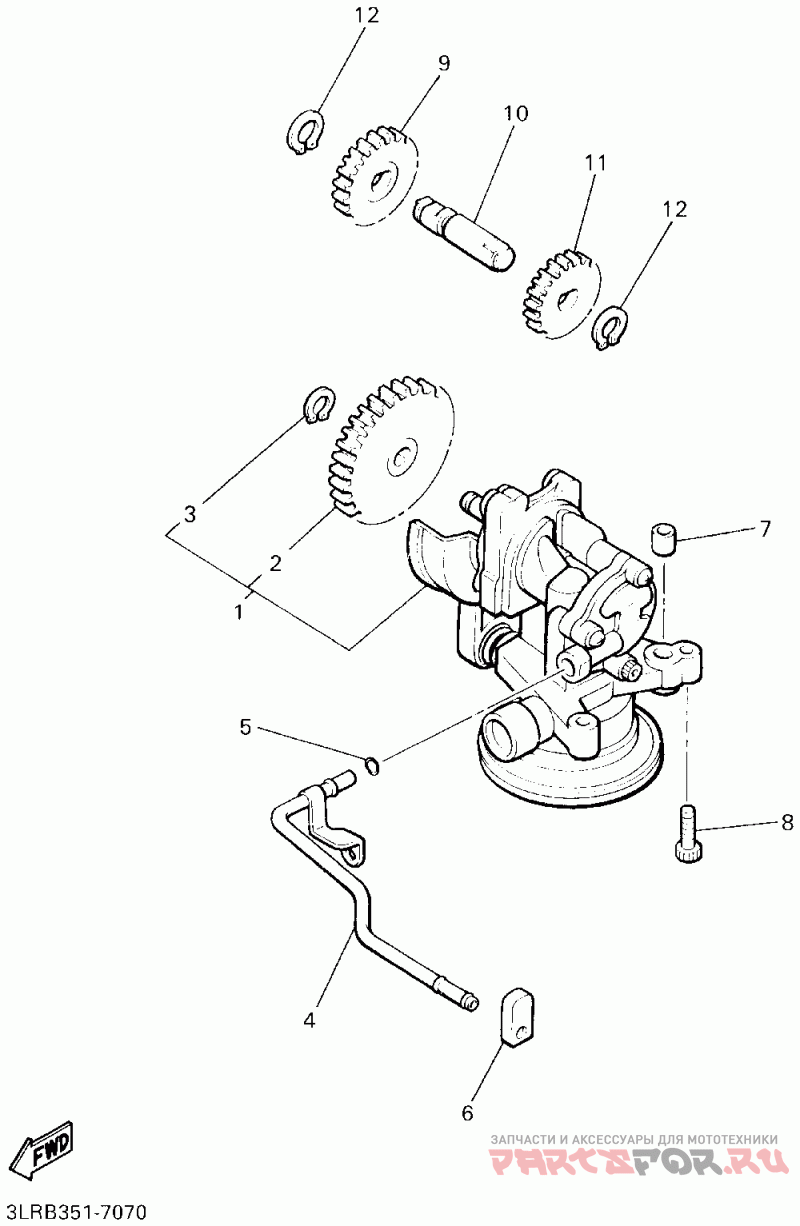 12
9
10
11
12
3
2
1
7
5
8
4
6
FWD
ЗАПЧАСТИ И АКСЕССУАРЫ ДЛЯ МОТОТЕХНИКИ
PARTSFOR.RU
3LRB351-7070