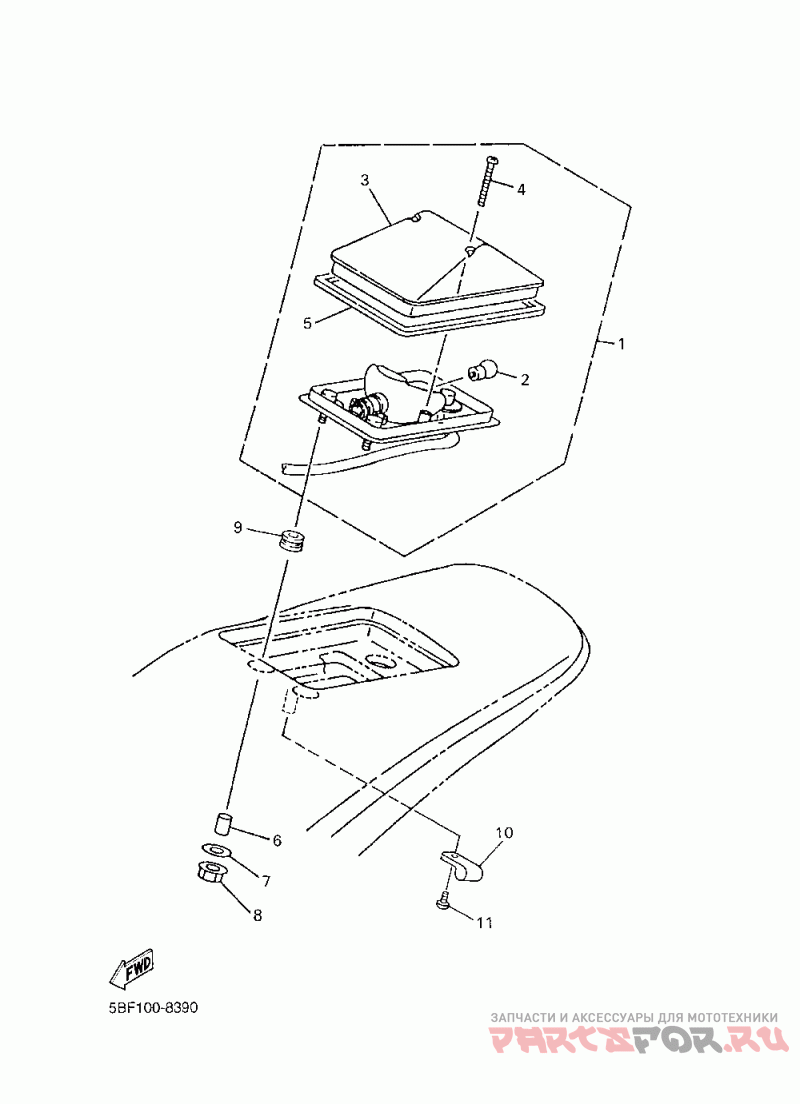 3
4
5
1
2
9
6
7
8
10
11
FWD
5BF100-8390
ЗАПЧАСТИ И АКСЕССУАРЫ ДЛЯ МОТОТЕХНИКИ
PARTSFOR.RU