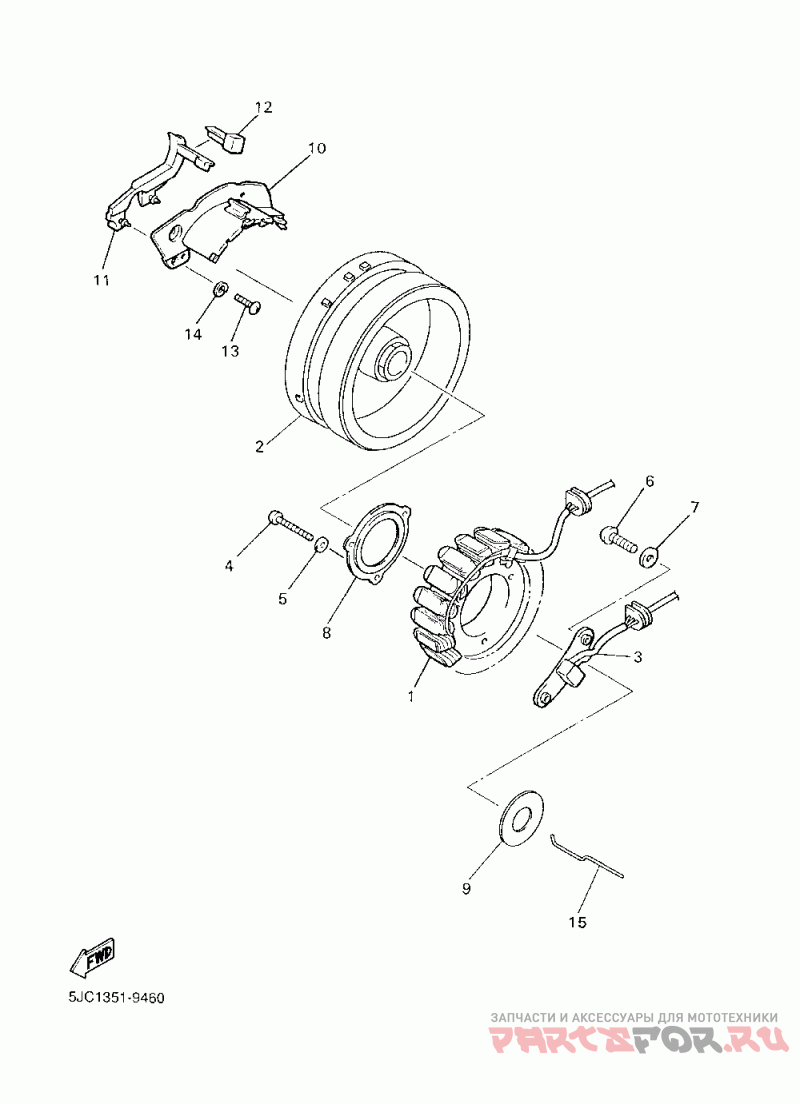 12
10
11
14
13
2
6
7
4
5
8
3
1
9
15
FWD
5JC1351-9460
ЗАПЧАСТИ И АКСЕССУАРЫ ДЛЯ МОТОТЕХНИКИ
PARTSFOR.RU