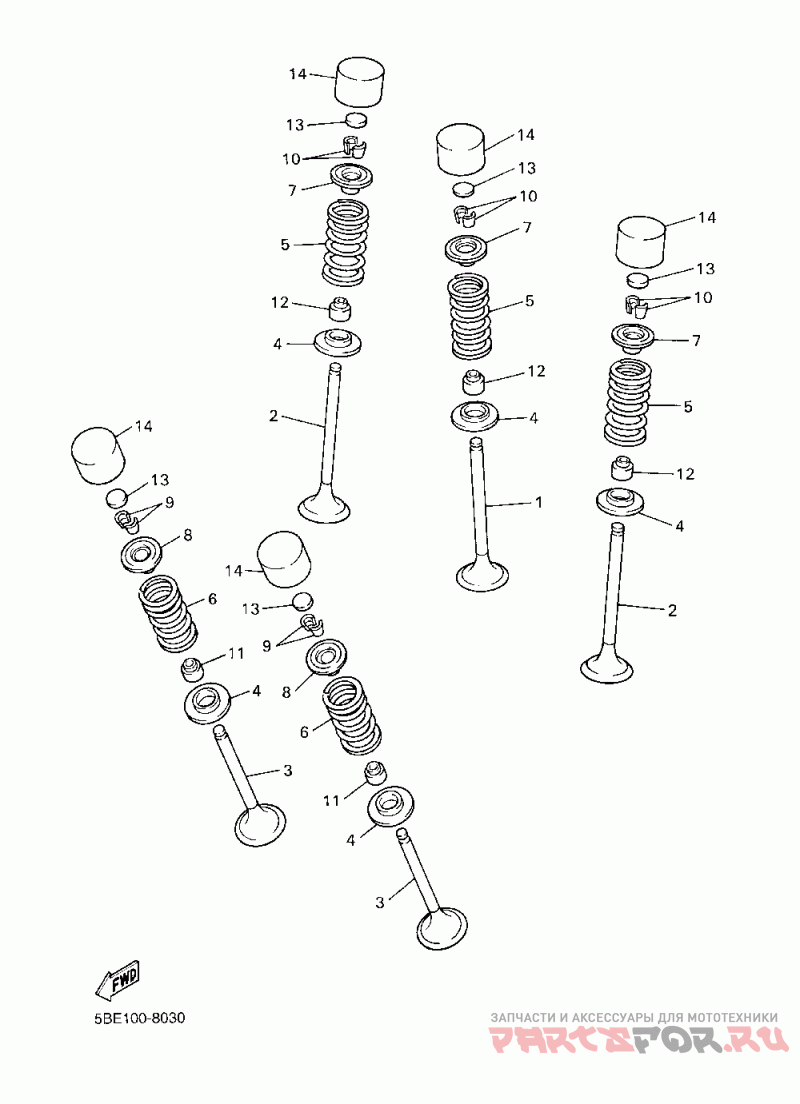 14
13
10
7
5
12
4
2
14
13
10
7
5
12
4
1
14
13
10
7
5
12
4
2
14
13
9
8
6
11
4
3
14
13
9
8
6
11
4
3
FWD
5BE100-8030
ЗАПЧАСТИ И АКСЕССУАРЫ ДЛЯ МОТОТЕХНИКИ
PARTSFOR.RU