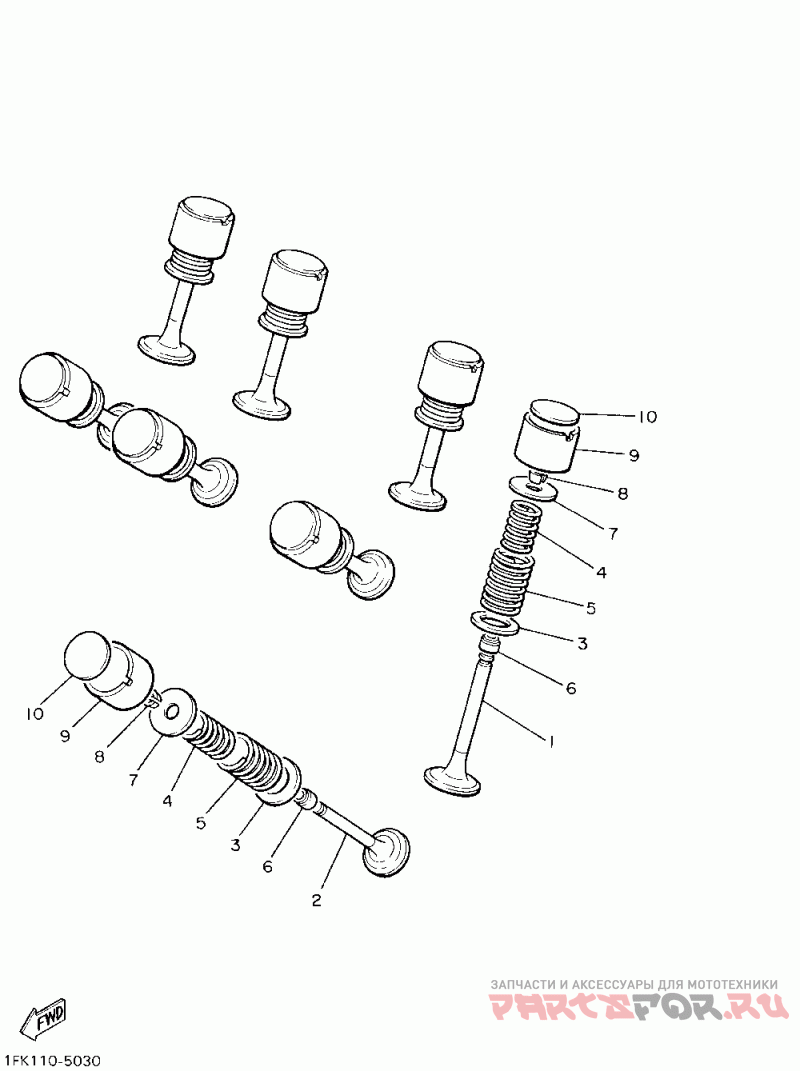 10
9
8
7
4
5
3
6
1

10
9
8
7
4
5
3
6
2

FWD

1FK110-5030

ЗАПЧАСТИ И АКСЕССУАРЫ ДЛЯ МОТОТЕХНИКИ
PARTSFOR.RU