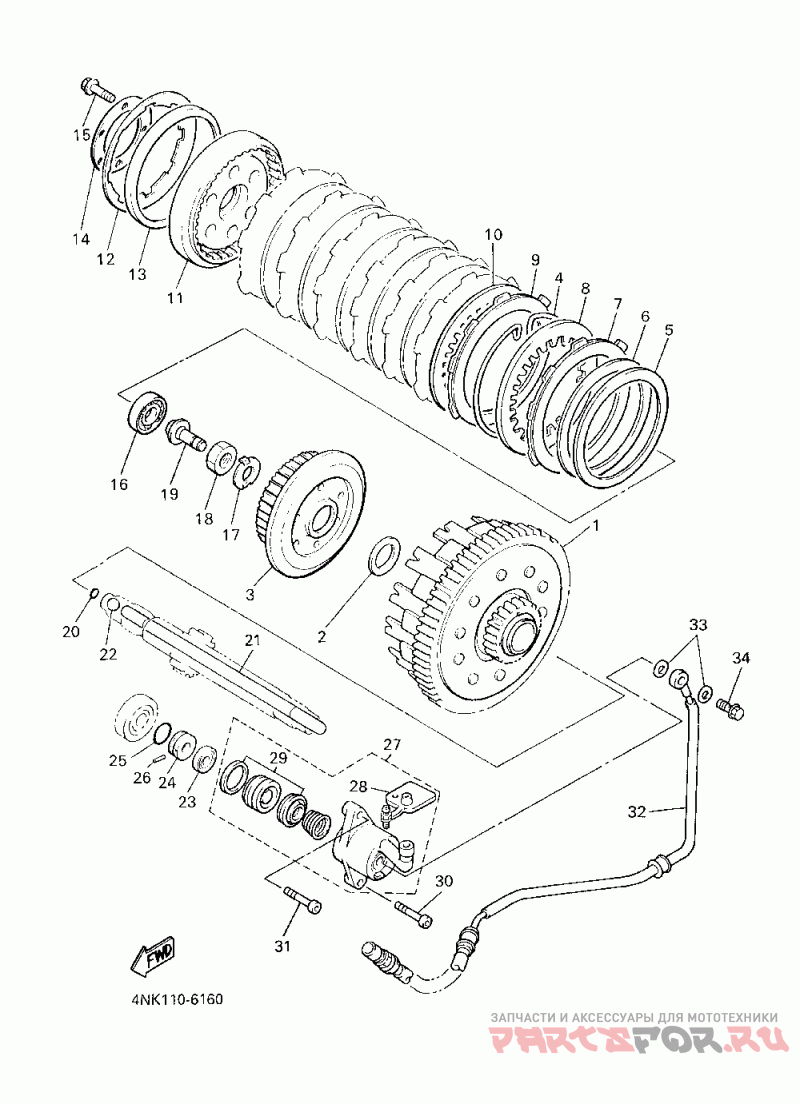 15
14
12
13
11
10
9
4
8
7
6
5
16
19
18
17
3
2
1
20
22
21
33
34
25
26
24
23
29
27
28
32
30
31
FWD
4NK110-6160
ЗАПЧАСТИ И АКСЕССУАРЫ ДЛЯ МОТОТЕХНИКИ
PARTSFOR.RU