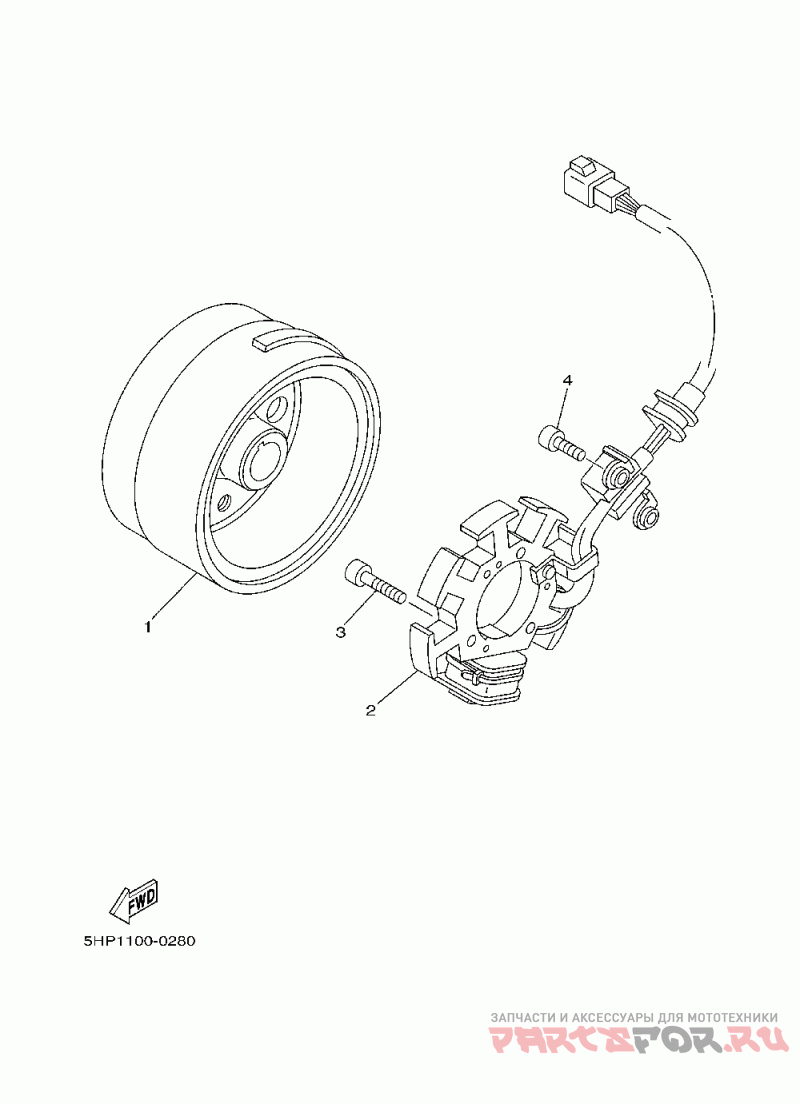 4

1

3

2

FWD

5HP1100-0280

ЗАПЧАСТИ И АКСЕССУАРЫ ДЛЯ МОТОТЕХНИКИ
PARTSFOR.RU