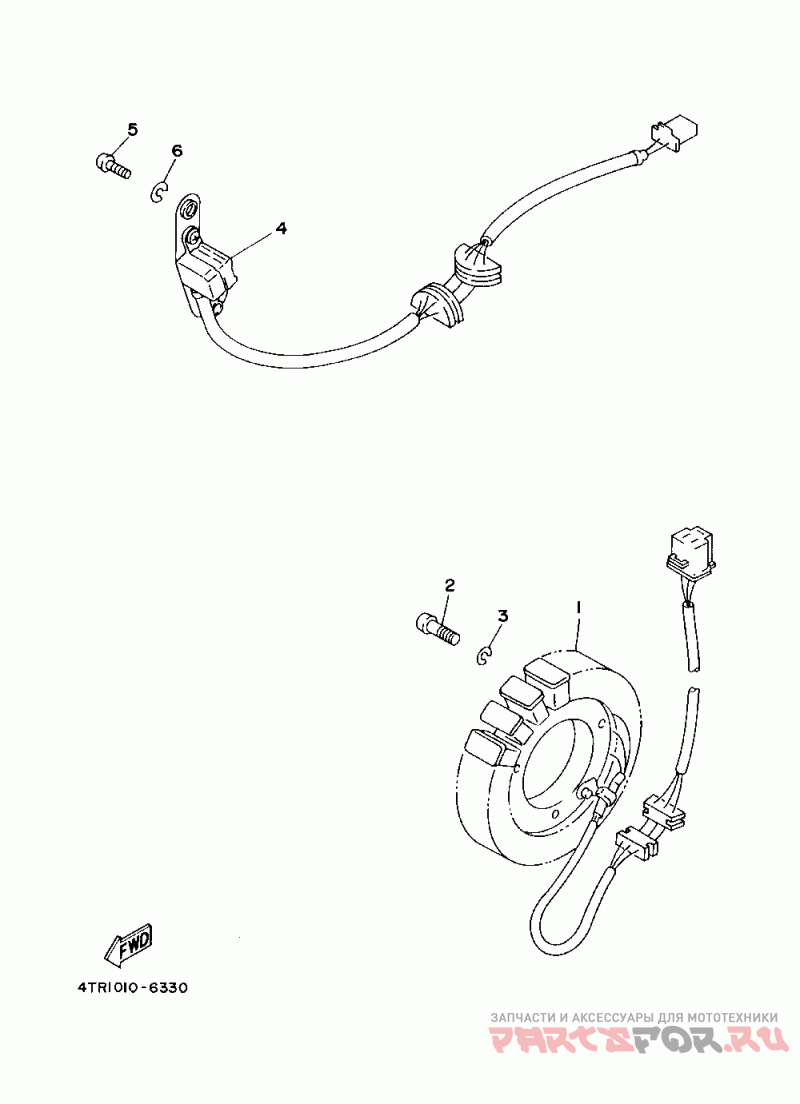 5
6
4
2
3
1
FWD
4TR1010-6330
ЗАПЧАСТИ И АКСЕССУАРЫ ДЛЯ МОТОТЕХНИКИ
PARTSFOR.RU