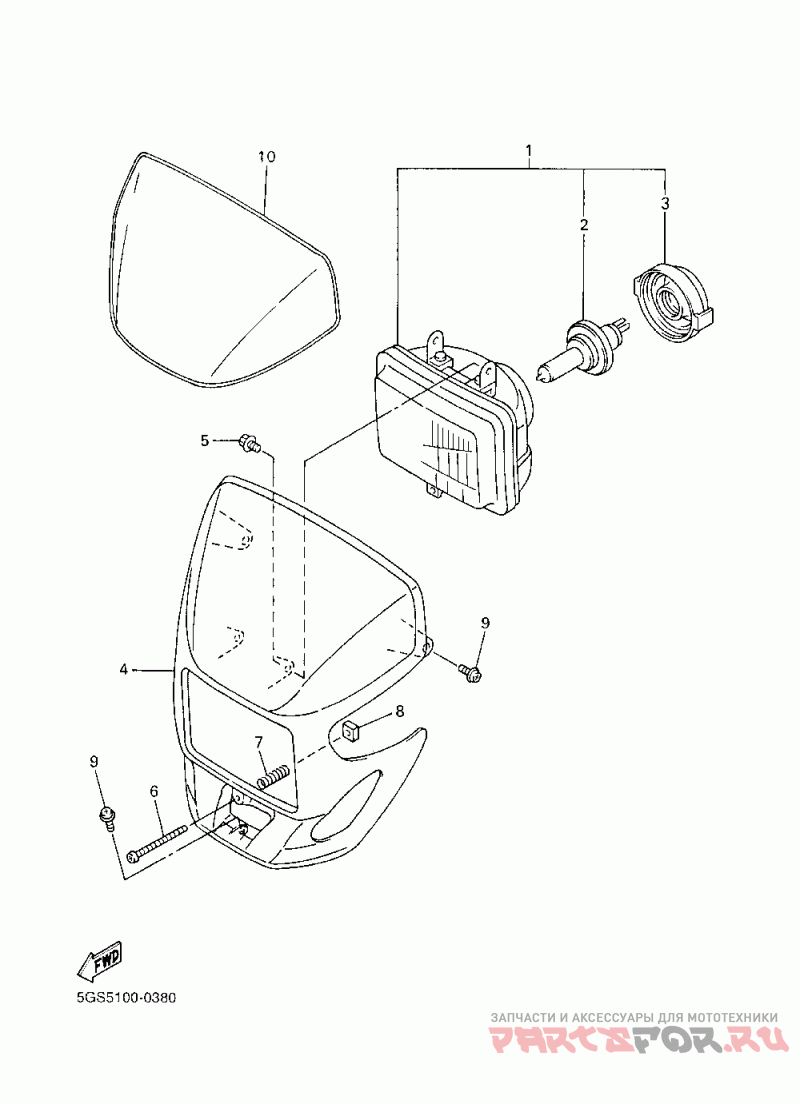 10
1
2
3
5
9
4
8
7
9
6
FWD
5GS5100-0380
ЗАПЧАСТИ И АКСЕССУАРЫ ДЛЯ МОТОТЕХНИКИ
PARTSFOR.RU