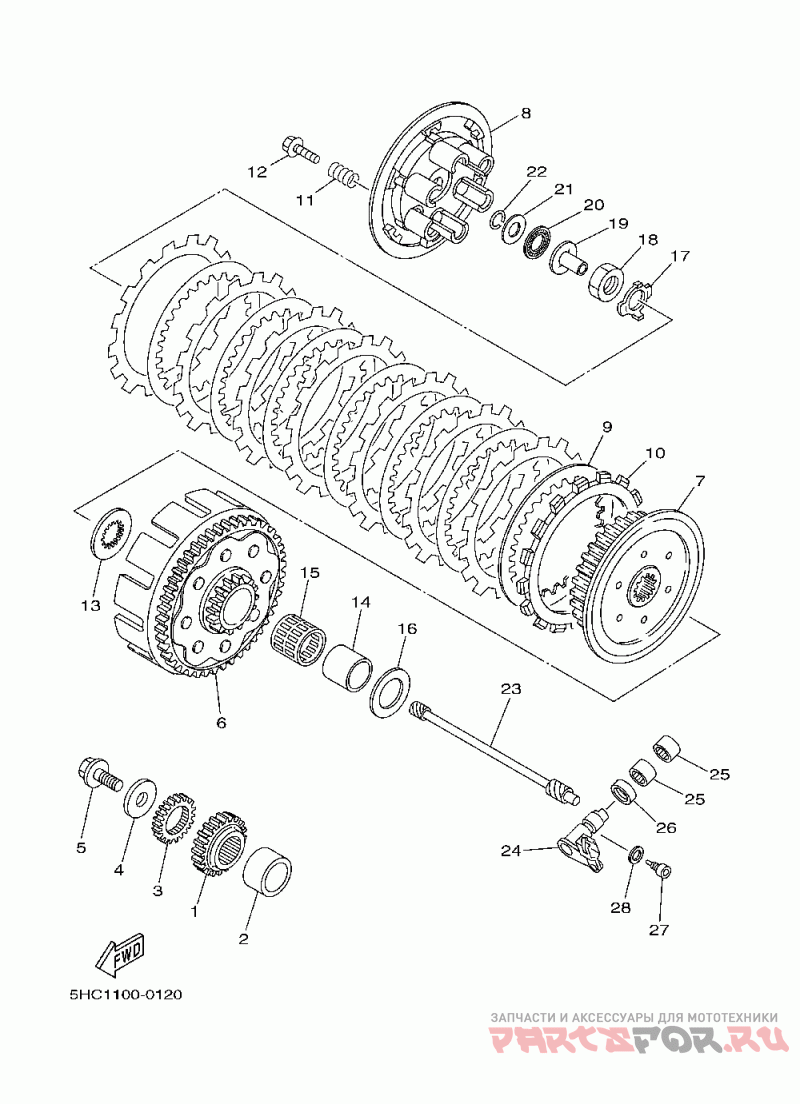 8
12
11
22
21
20
19
18
17
9
10
7
13
15
14
16
6
23
25
25
26
24
28
27
5
4
3
1
2
FWD
5HC1100-0120
ЗАПЧАСТИ И АКСЕССУАРЫ ДЛЯ МОТОТЕХНИКИ
PARTSFOR.RU