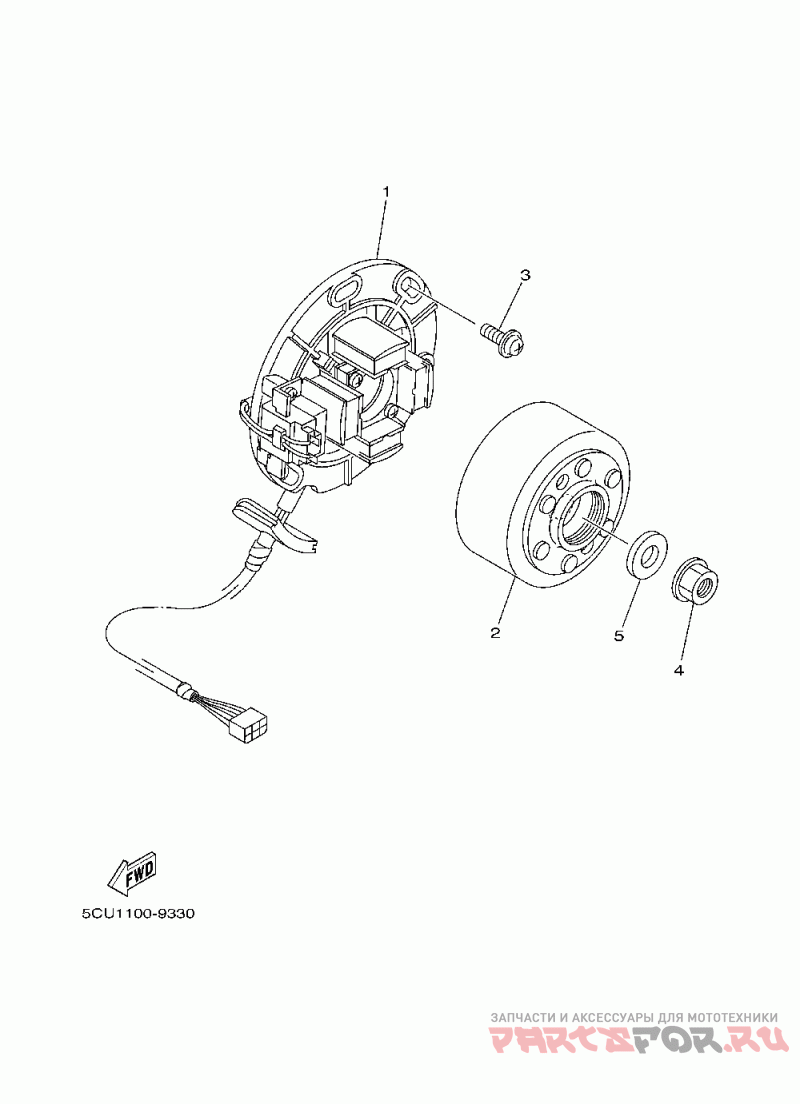 1
3
2
5
4
FWD
5CU1100-9330
ЗАПЧАСТИ И АКСЕССУАРЫ ДЛЯ МОТОТЕХНИКИ
PARTSFOR.RU