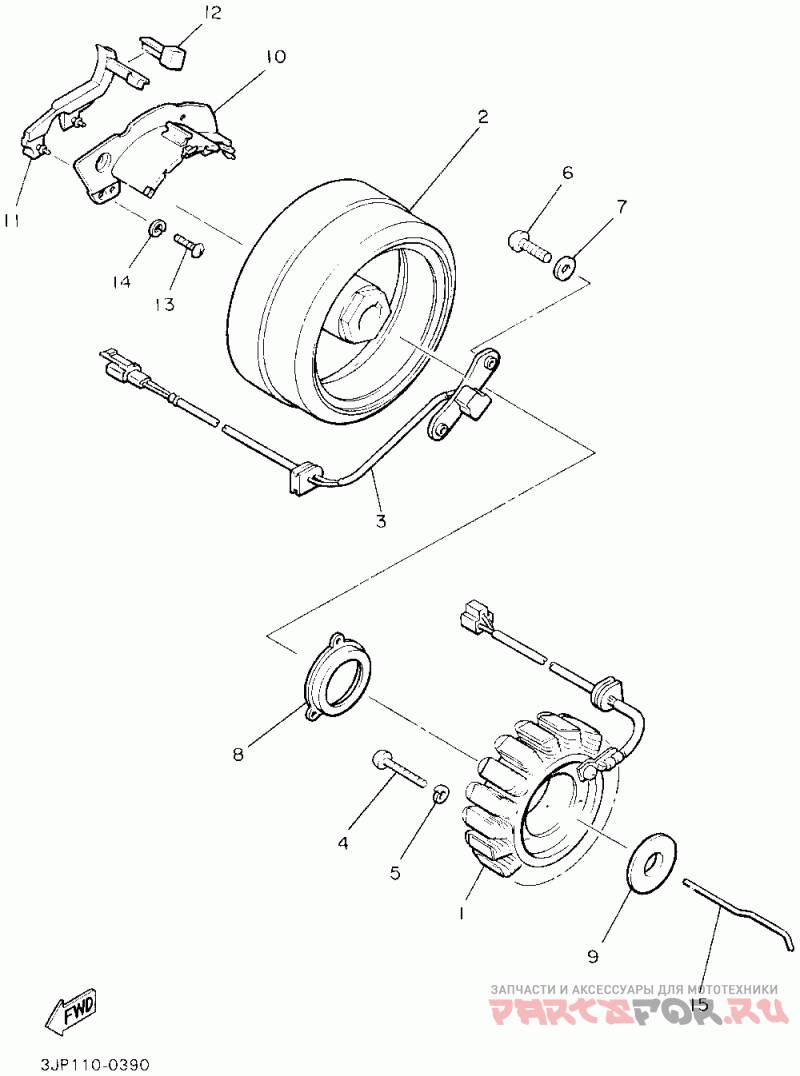 12
10
2
6
7
11
14
13
3
8
4
5
1
9
15
FWD
3JP110-0390
ЗАПЧАСТИ И АКСЕССУАРЫ ДЛЯ МОТОТЕХНИКИ
PARTSFOR.RU