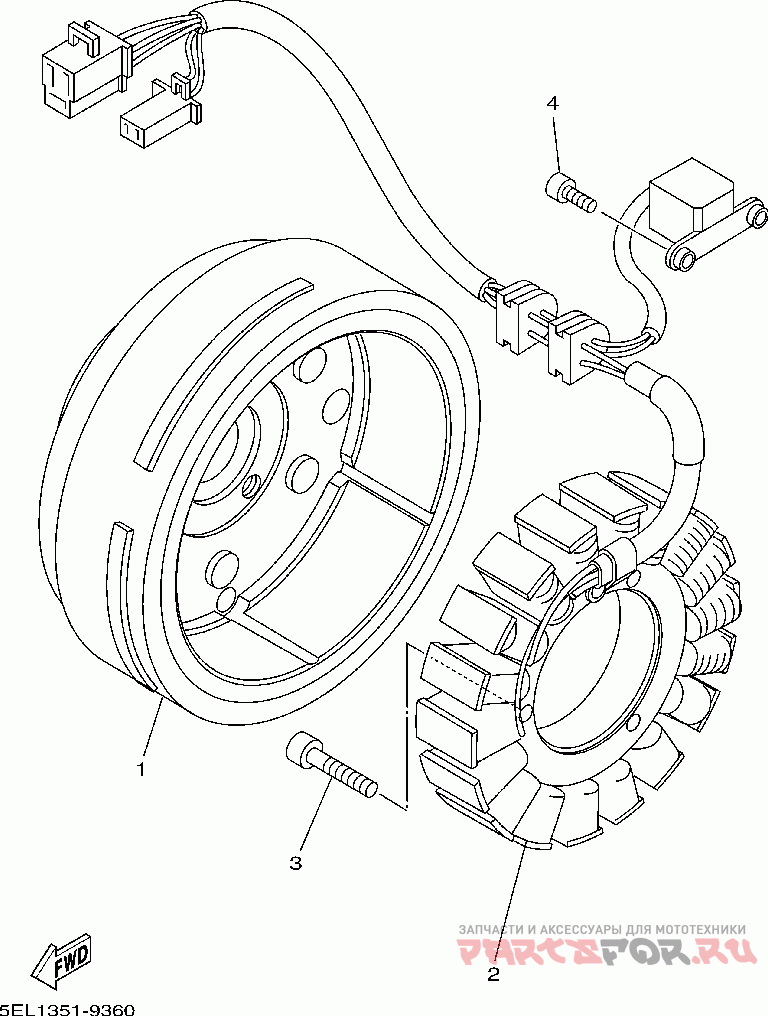 4

1

3

2

FWD

5EL1351-9360

ЗАПЧАСТИ И АКСЕССУАРЫ ДЛЯ МОТОТЕХНИКИ
PARTSFOR.RU