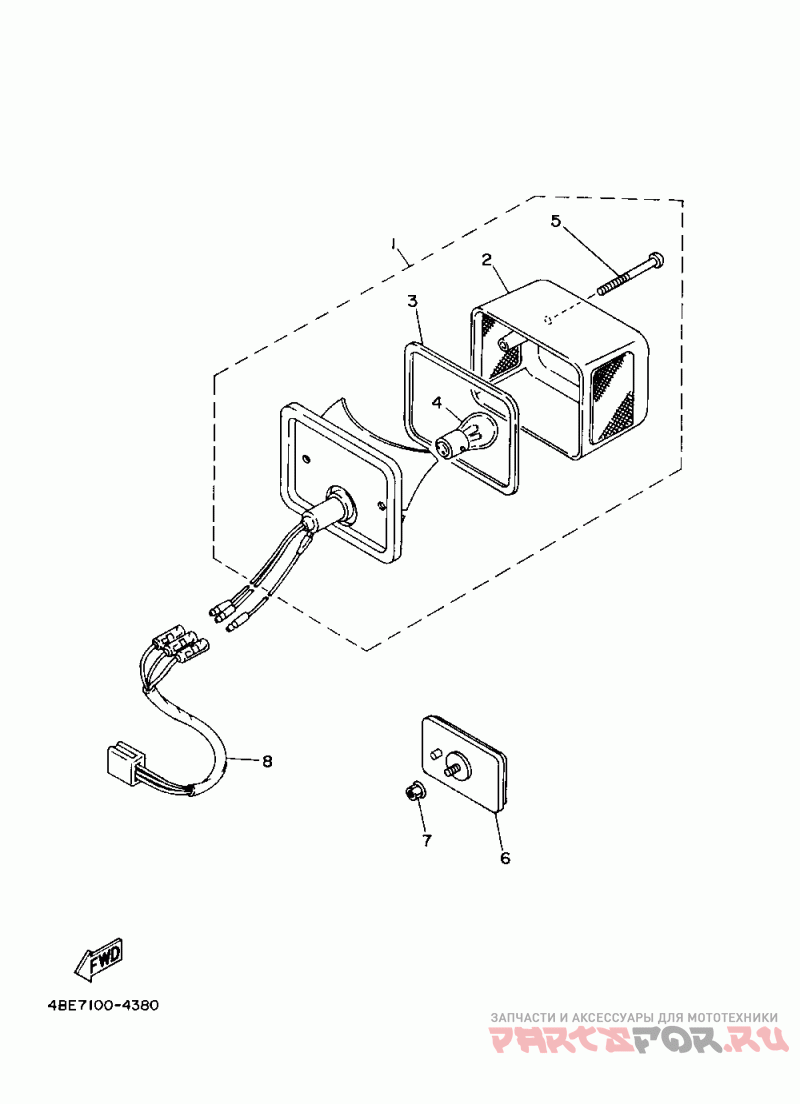 1
2
3
4
5
6
7
8
FWD
4BE7100-4380
ЗАПЧАСТИ И АКСЕССУАРЫ ДЛЯ МОТОТЕХНИКИ
PARTSFOR.RU