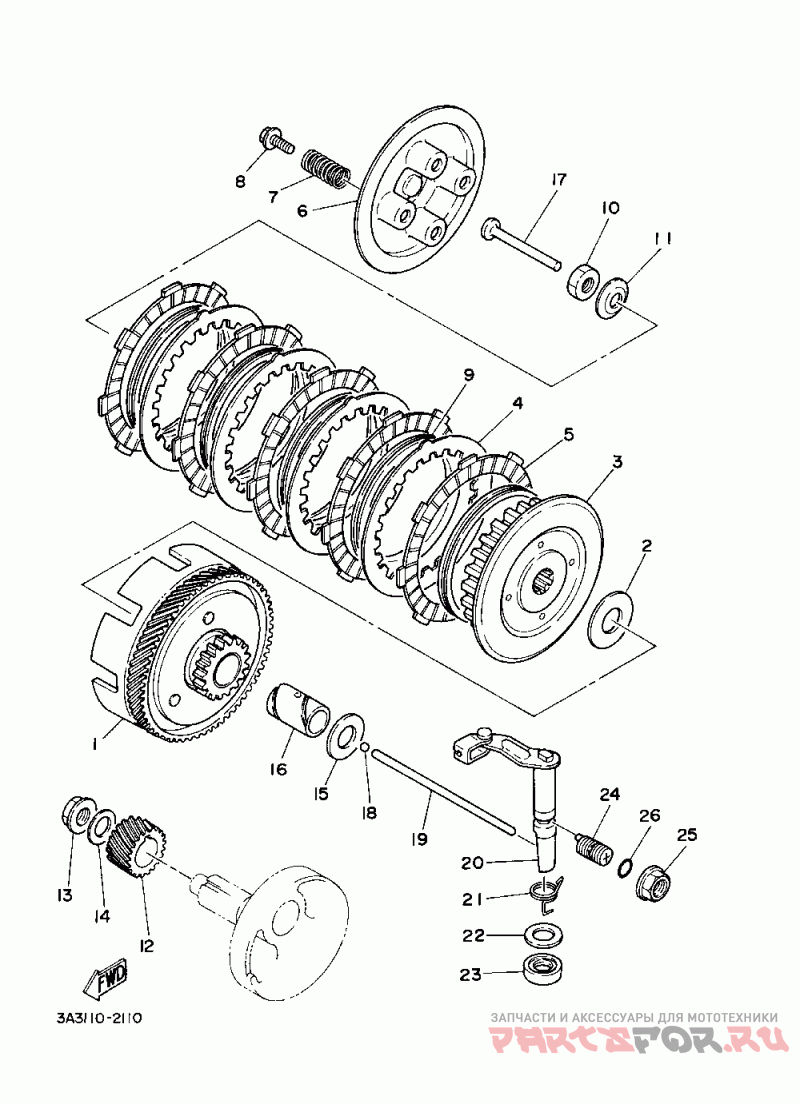 8
7
6
17
10
11
9
4
5
3
2
1
16
15
18
19
24
26
25
20
21
22
23
13
14
12
FWD
3A3110-2110
ЗАПЧАСТИ И АКСЕССУАРЫ ДЛЯ МОТОТЕХНИКИ
PARTSFOR.RU