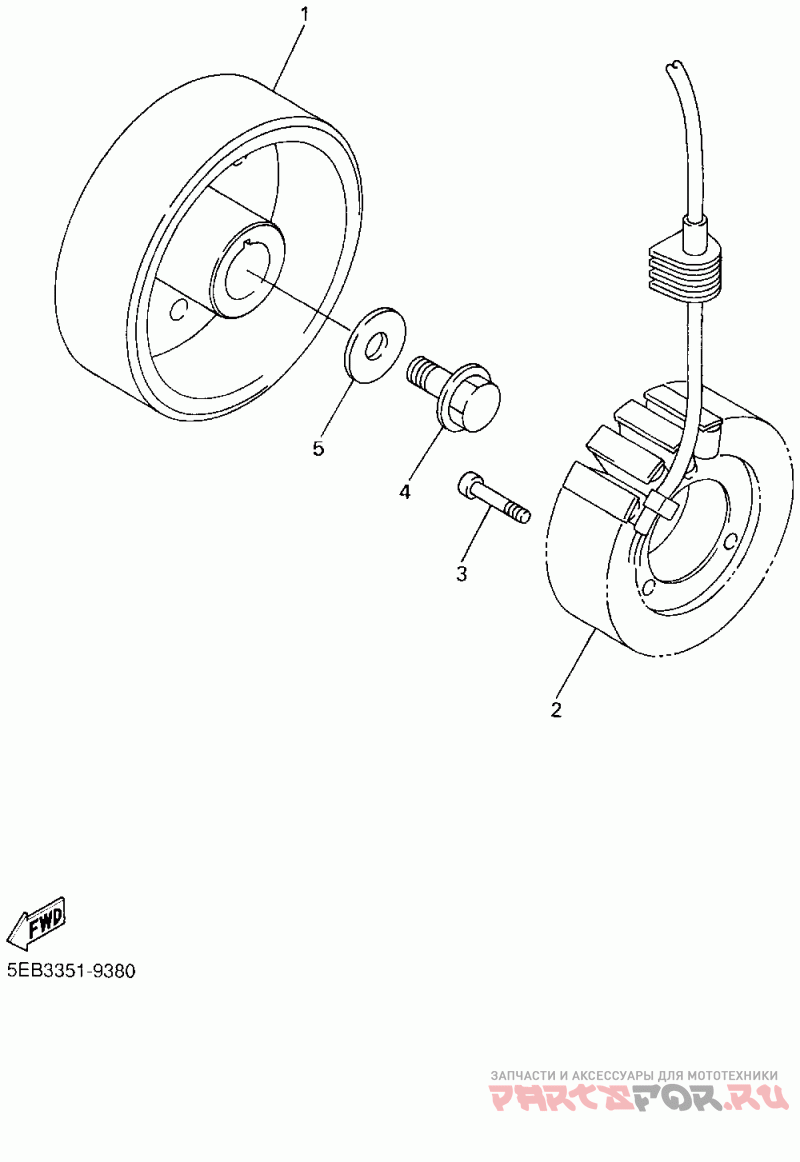 1

5

4

3

2

FWD

5EB3351-9380

ЗАПЧАСТИ И АКСЕССУАРЫ ДЛЯ МОТОТЕХНИКИ
PARTSFOR.RU