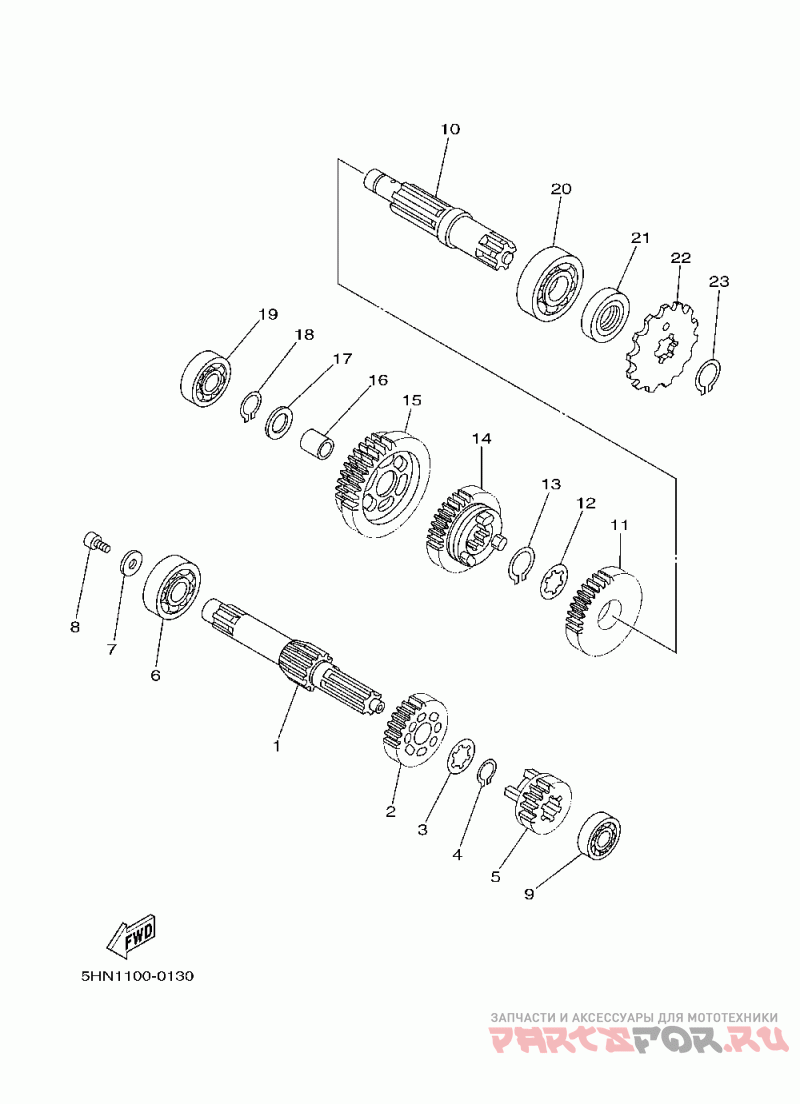 10
20
21
22
23
19
18
17
16
15
14
13
12
11
8
7
6
1
2
3
4
5
9
FWD
5HN1100-0130
ЗАПЧАСТИ И АКСЕССУАРЫ ДЛЯ МОТОТЕХНИКИ
PARTSFOR.RU