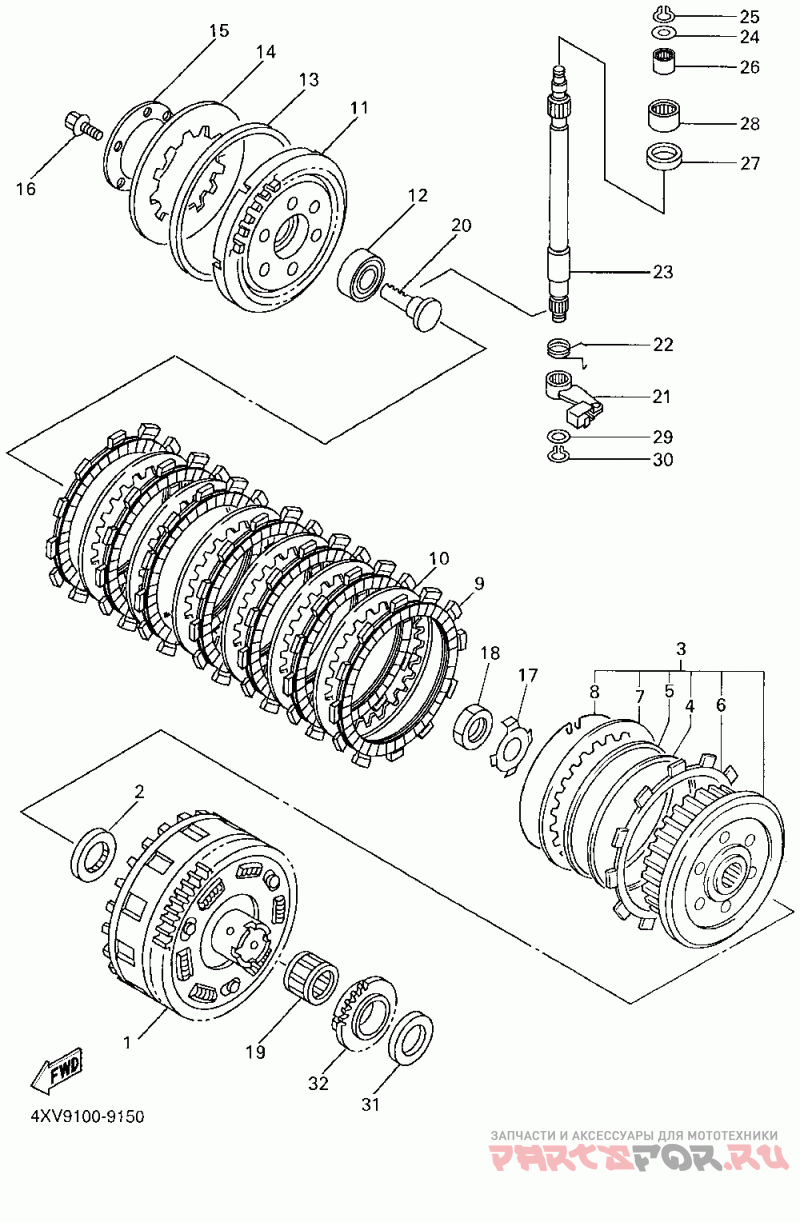 15
14
13
11
16
12
20
25
24
26
28
27
23
22
21
29
30
10
9
18
17
3
8
7
5
4
6
2
1
19
32
31
FWD
4XV9100-9150
ЗАПЧАСТИ И АКСЕССУАРЫ ДЛЯ МОТОТЕХНИКИ
PARTSFOR.RU