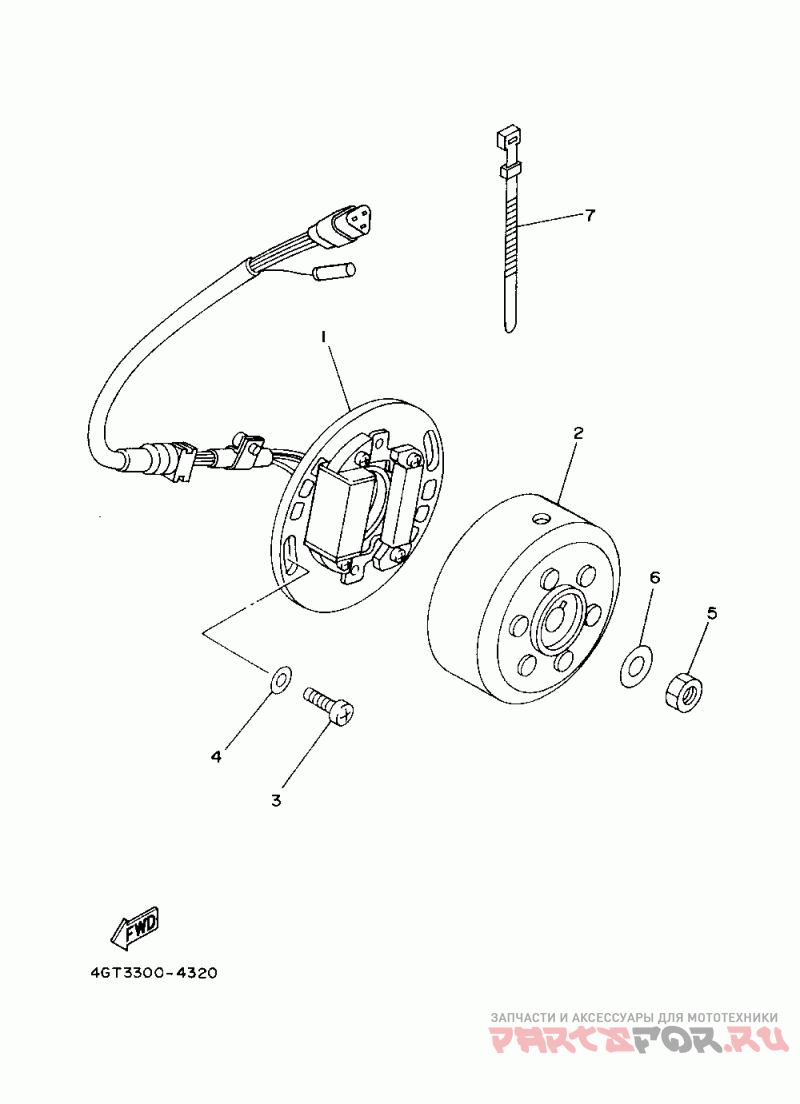 7

1

2

6

5

4

3

FWD

4GT3300-4320

ЗАПЧАСТИ И АКСЕССУАРЫ ДЛЯ МОТОТЕХНИКИ
PARTSFOR.RU