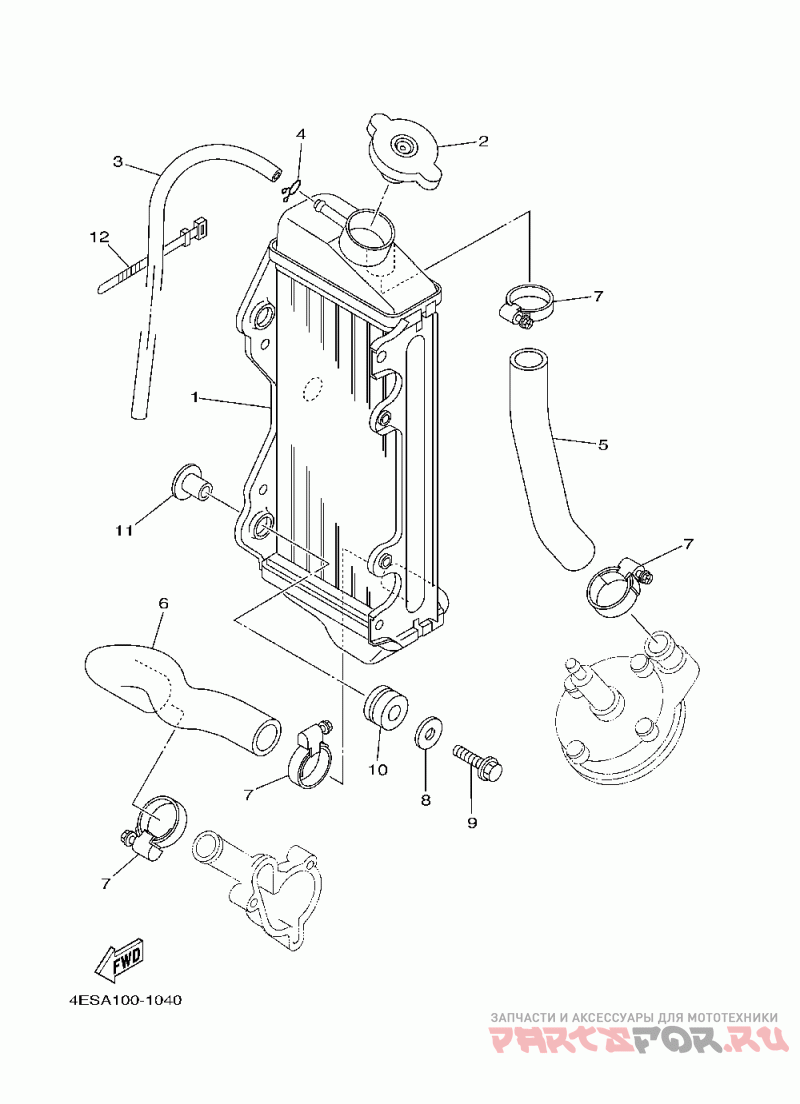 4
2
3
12
7
1
5
11
7
6
10
7
8
9
7
FWD
4ESA100-1040
ЗАПЧАСТИ И АКСЕССУАРЫ ДЛЯ МОТОТЕХНИКИ
PARTSFOR.RU