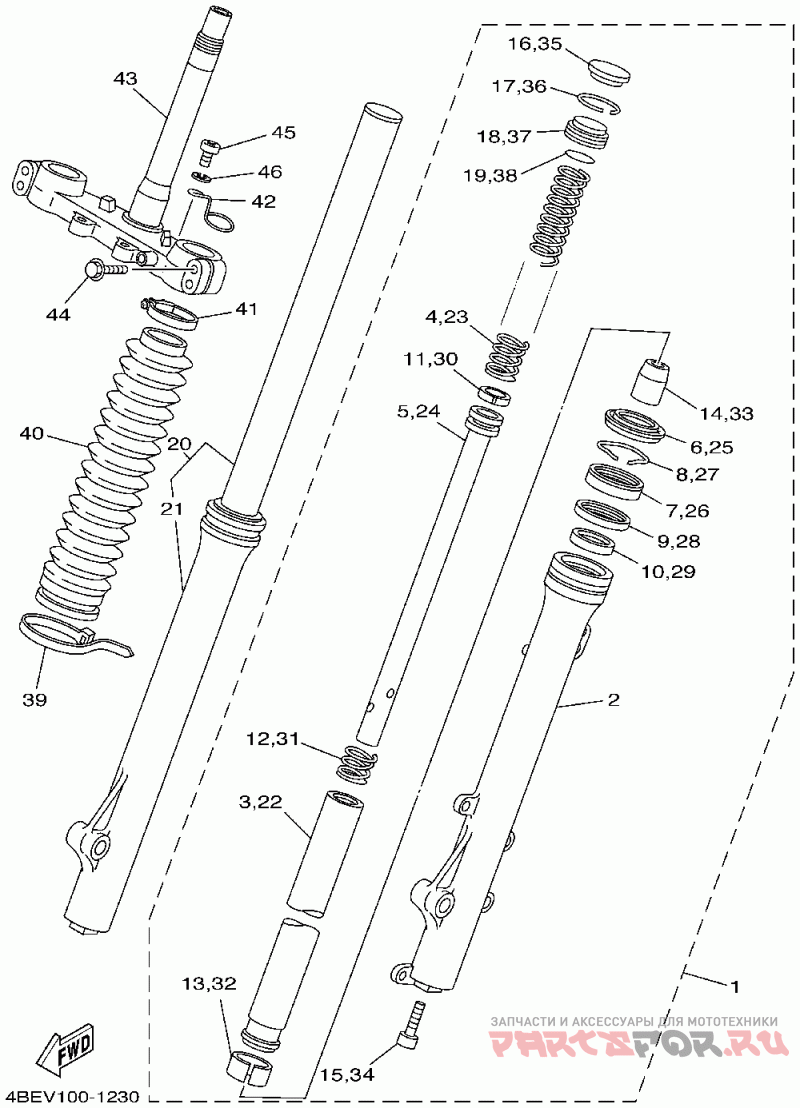 43

45

46

42

44

41

40

20

21

39

16,35

17,36

18,37

19,38

4,23

11,30

5,24

14,33

6,25

8,27

7,26

9,28

10,29

2

12,31

3,22

13,32

15,34

1

FWD

4BEV100-1230

ЗАПЧАСТИ И АКСЕССУАРЫ ДЛЯ МОТОТЕХНИКИ

PARTSFOR.RU