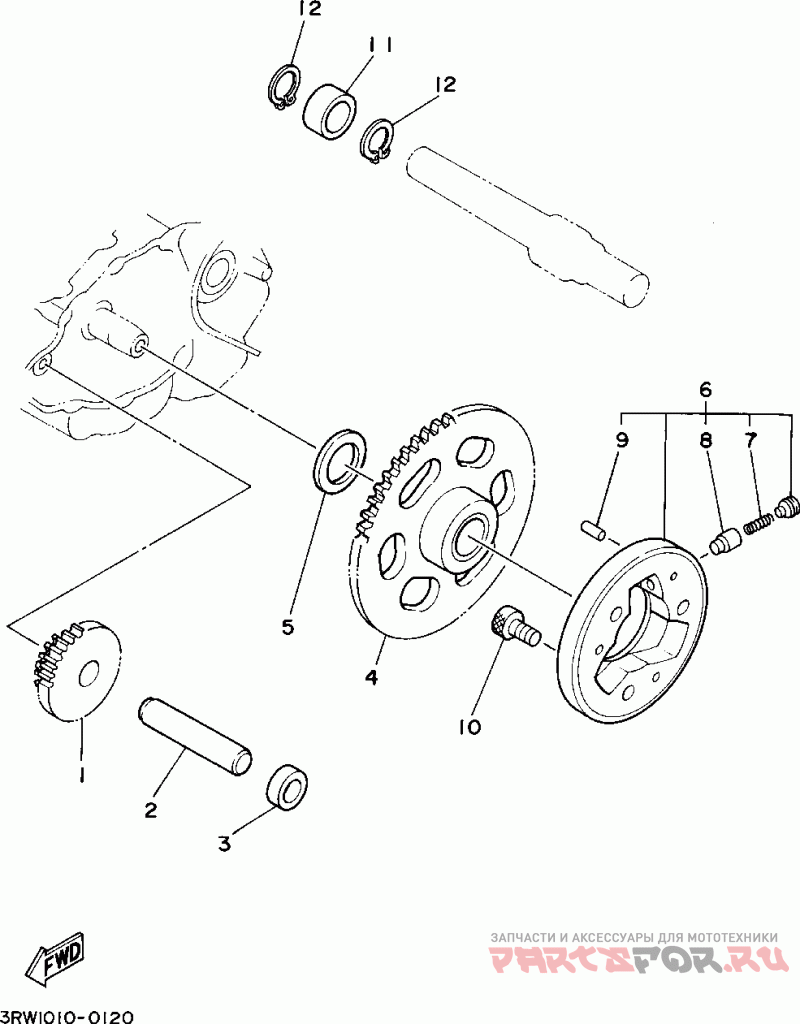 12
11
12
6
9
8
7
5
4
10
1
2
3
FWD
3RW1010-0120
ЗАПЧАСТИ И АКСЕССУАРЫ ДЛЯ МОТОТЕХНИКИ
PARTSFOR.RU