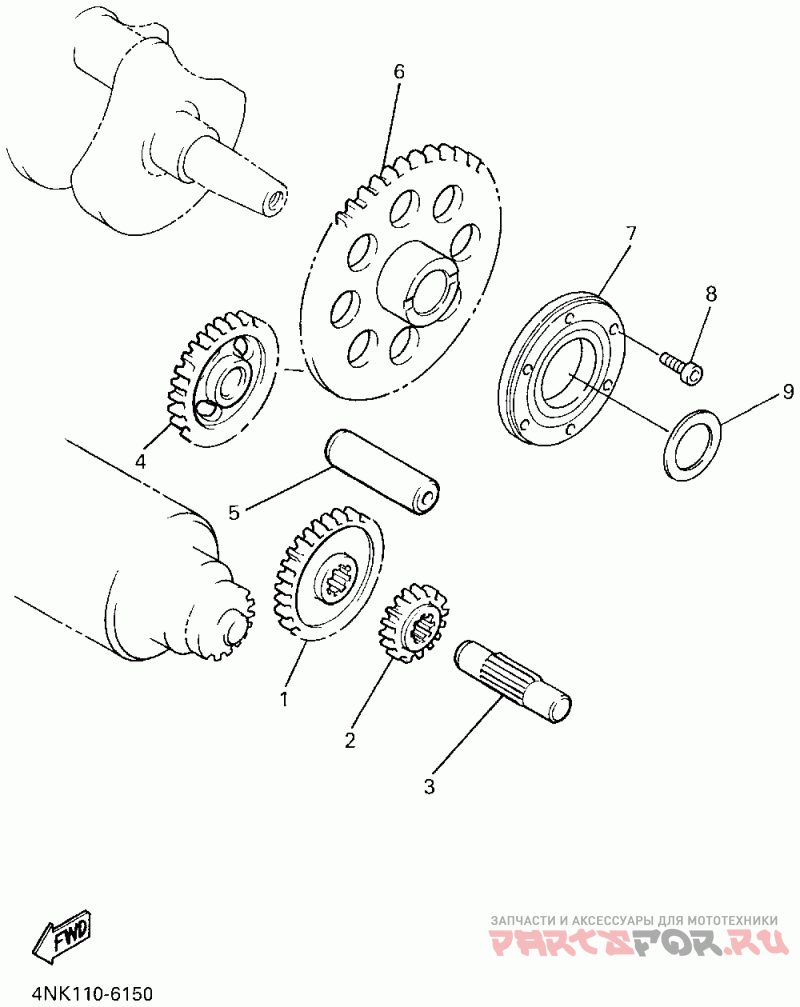 6
7
8
9
4
5
1
2
3
FWD
ЗАПЧАСТИ И АКСЕССУАРЫ ДЛЯ МОТОТЕХНИКИ
PARTSFOR.RU
4NK110-6150