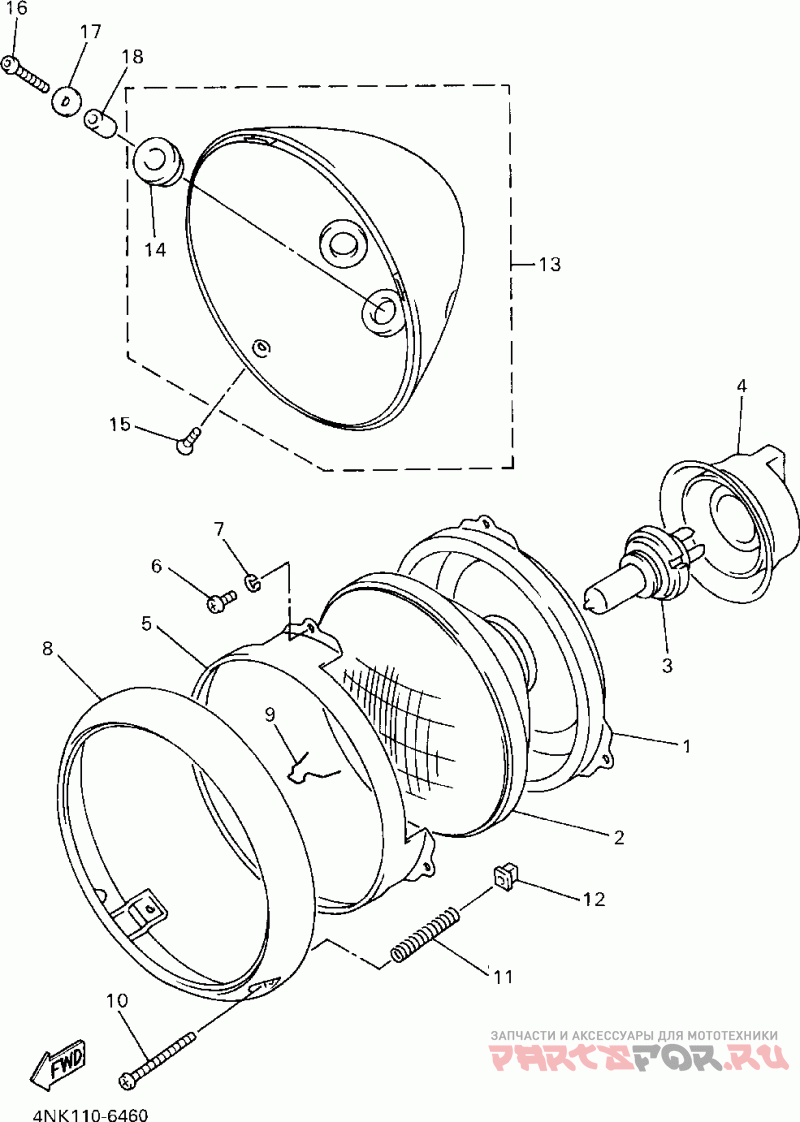 16
17
18
14
13
15
4
7
6
5
8
9
3
1
2
12
11
10
FWD
4NK110-6460
ЗАПЧАСТИ И АКСЕССУАРЫ ДЛЯ МОТОТЕХНИКИ
PARTSFOR.RU