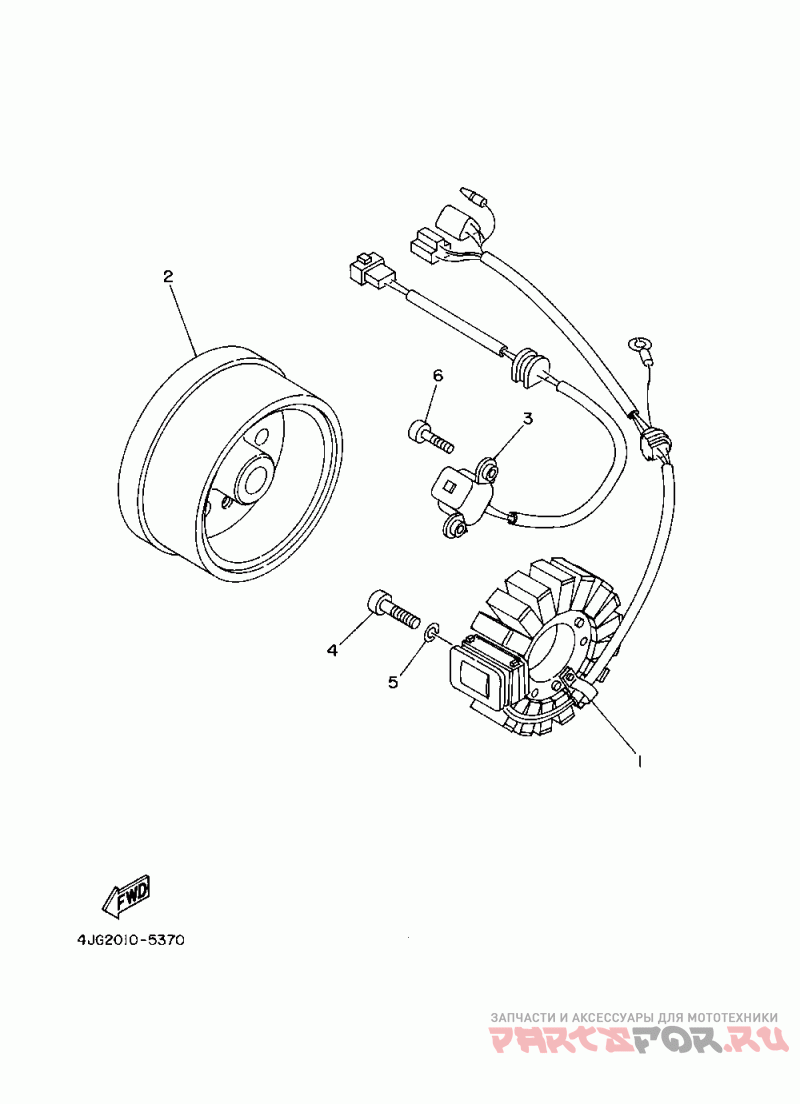 2
6
3
4
5
1
FWD
4JG2010-5370
ЗАПЧАСТИ И АКСЕССУАРЫ ДЛЯ МОТОТЕХНИКИ
PARTSFOR.RU