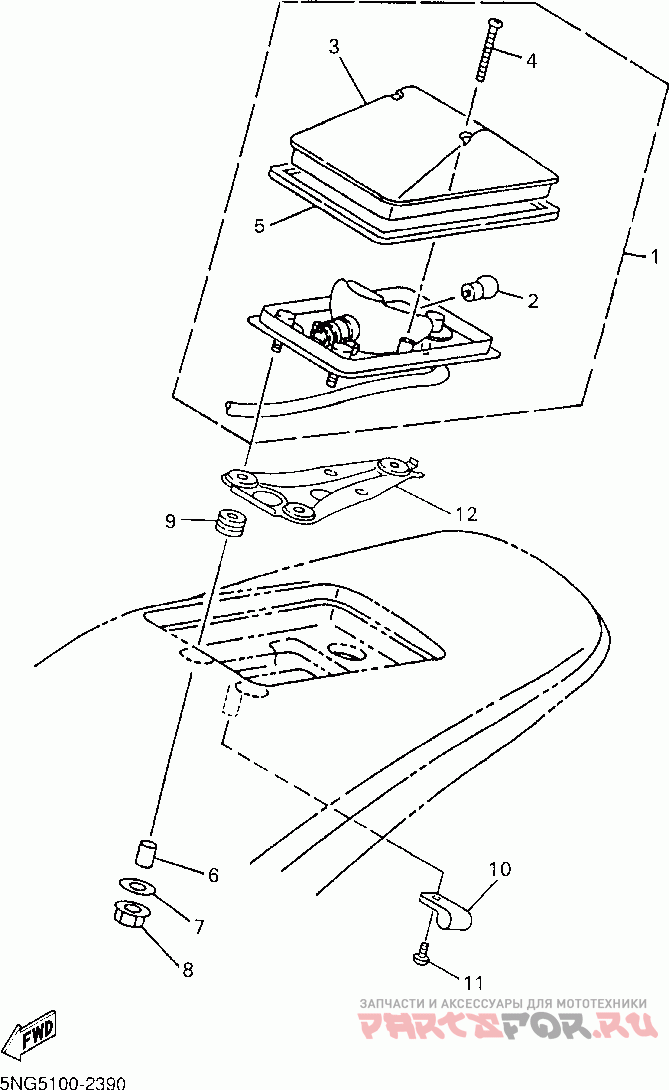 3
4
5
1
2
12
9
6
7
8
10
11
FWD
ЗАПЧАСТИ И АКСЕССУАРЫ ДЛЯ МОТОТЕХНИКИ
PARTSFOR.RU
5NG5100-2390