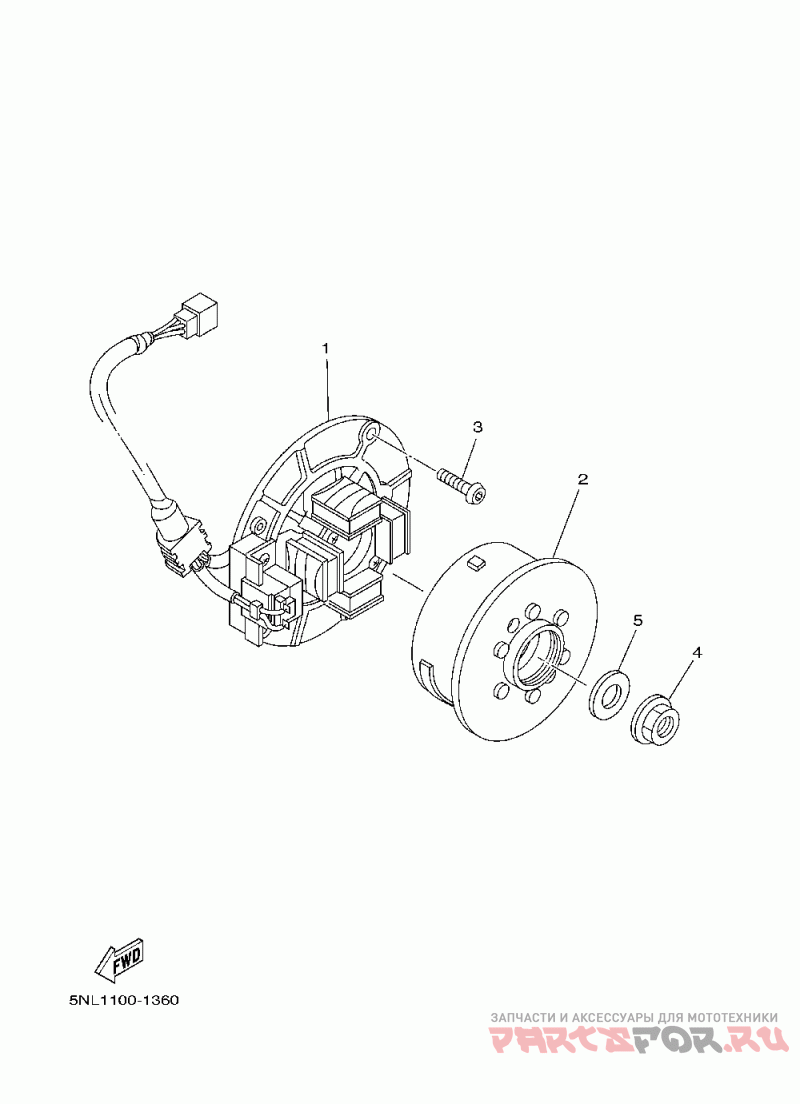 1
3
2
5
4
FWD
5NL1100-1360
ЗАПЧАСТИ И АКСЕССУАРЫ ДЛЯ МОТОТЕХНИКИ
PARTSFOR.RU