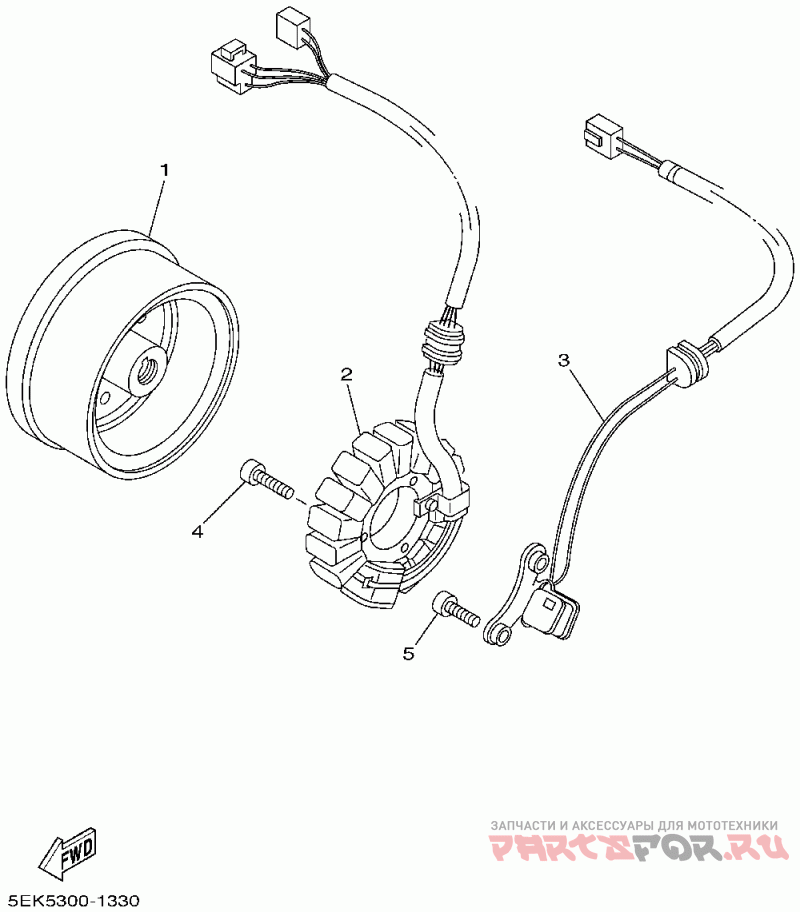 1

2

3

4

5

FWD

5EK5300-1330

ЗАПЧАСТИ И АКСЕССУАРЫ ДЛЯ МОТОТЕХНИКИ
PARTSFOR.RU