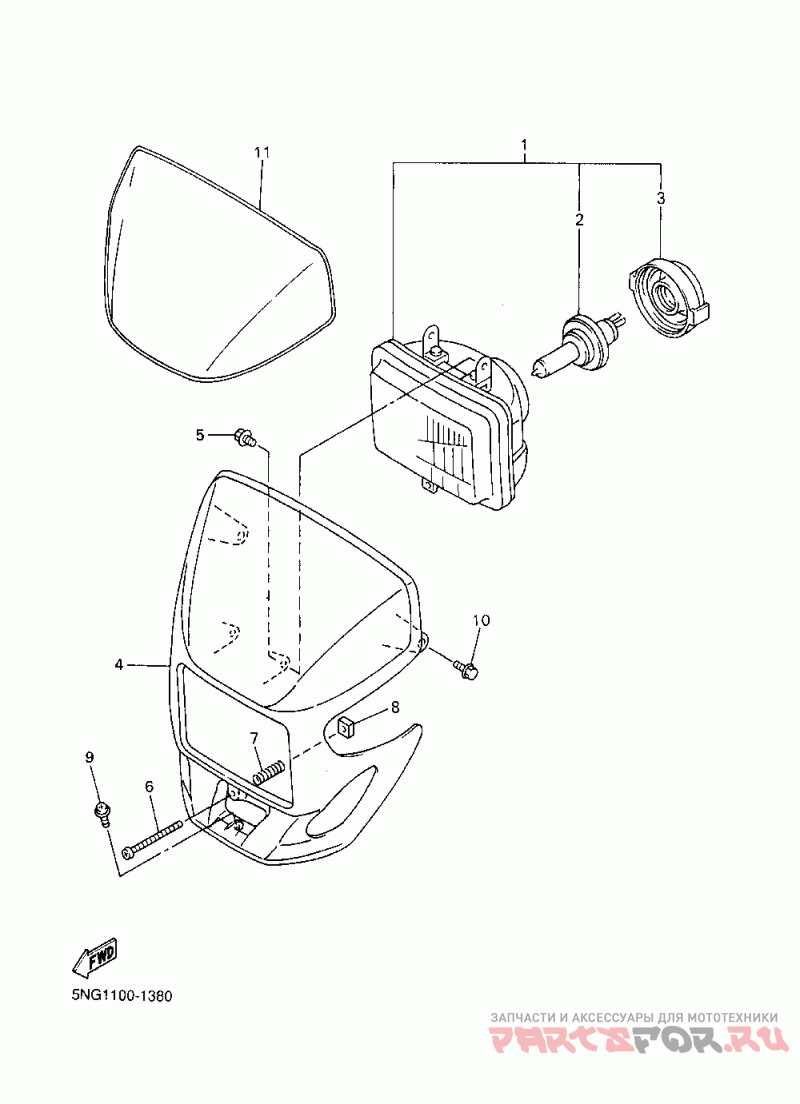 11
1
2
3
5
10
4
8
7
9
6
FWD
5NG1100-1380
ЗАПЧАСТИ И АКСЕССУАРЫ ДЛЯ МОТОТЕХНИКИ
PARTSFOR.RU