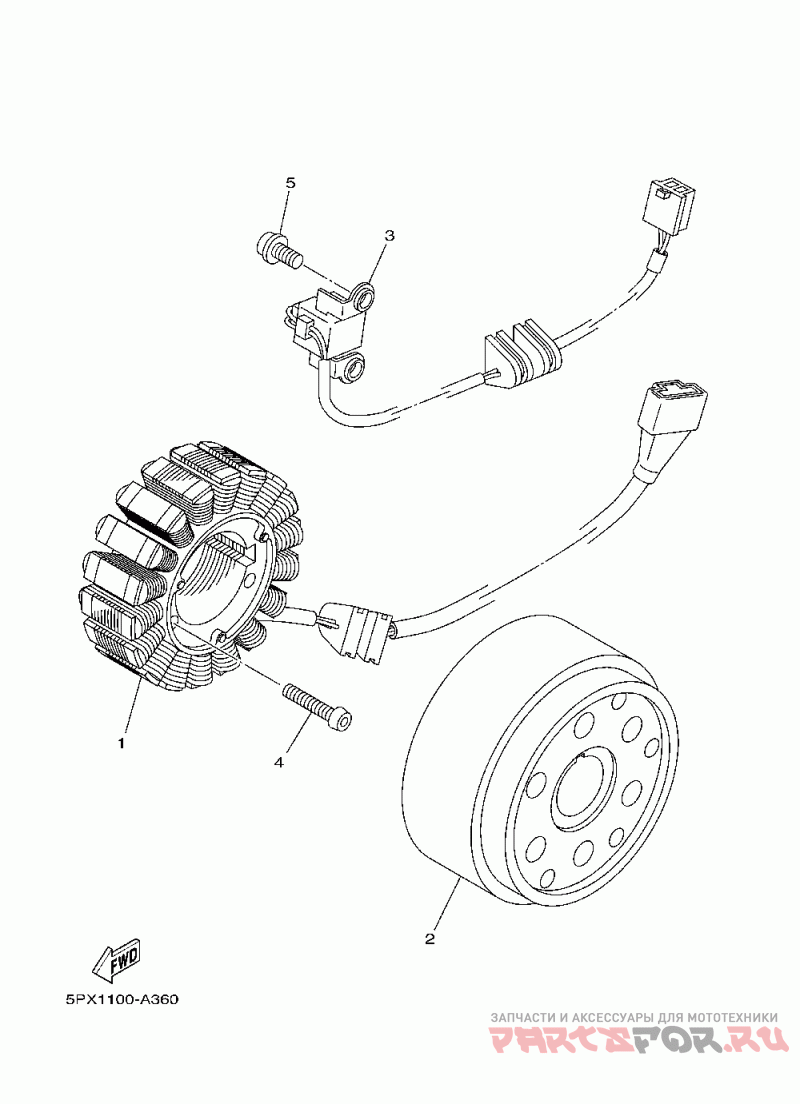 5
3
1
4
2
FWD
5PX1100-A360
ЗАПЧАСТИ И АКСЕССУАРЫ ДЛЯ МОТОТЕХНИКИ
PARTSFOR.RU