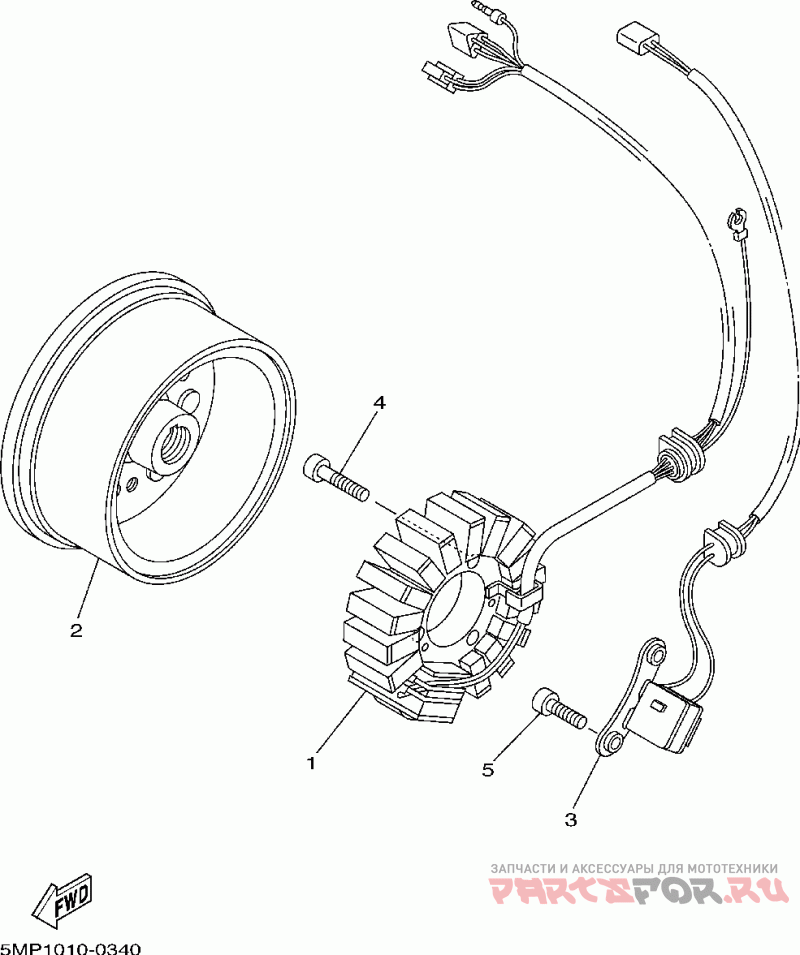 4
2
1
5
3
FWD
5MP1010-0340
ЗАПЧАСТИ И АКСЕССУАРЫ ДЛЯ МОТОТЕХНИКИ
PARTSFOR.RU