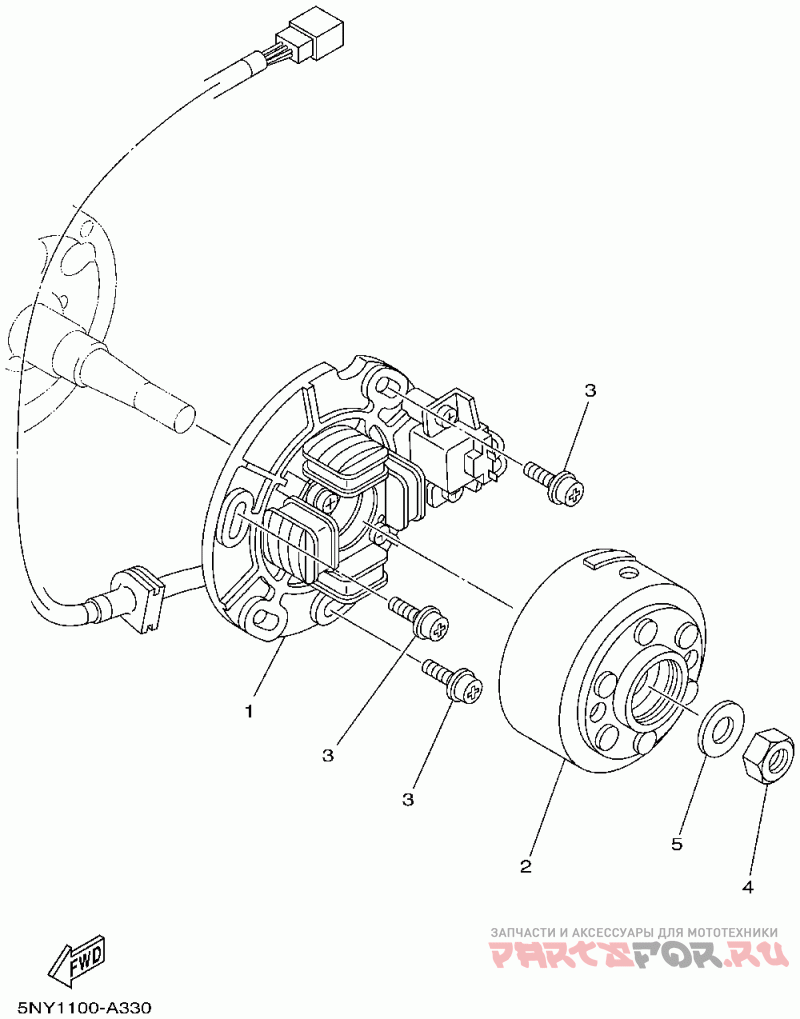 3

1

3

3

2

5

4

FWD

5NY1100-A330

ЗАПЧАСТИ И АКСЕССУАРЫ ДЛЯ МОТОТЕХНИКИ
PARTSFOR.RU