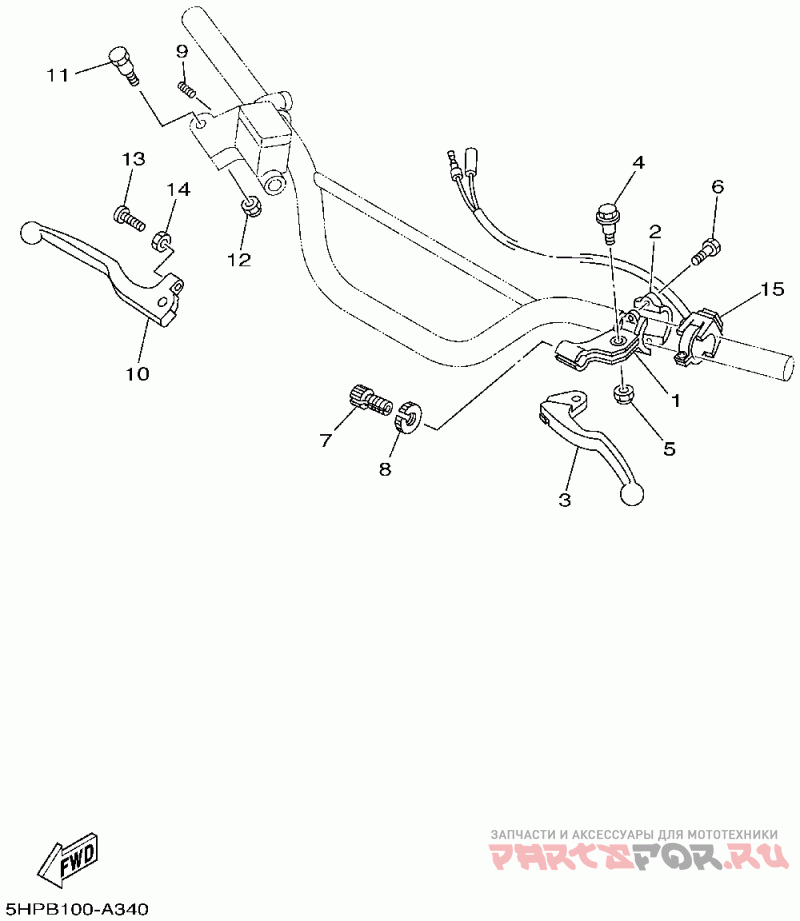 11
9
13
14
12
10
4
6
2
15
1
5
7
8
3
FWD
5HPB100-A340
ЗАПЧАСТИ И АКСЕССУАРЫ ДЛЯ МОТОТЕХНИКИ
PARTSFOR.RU