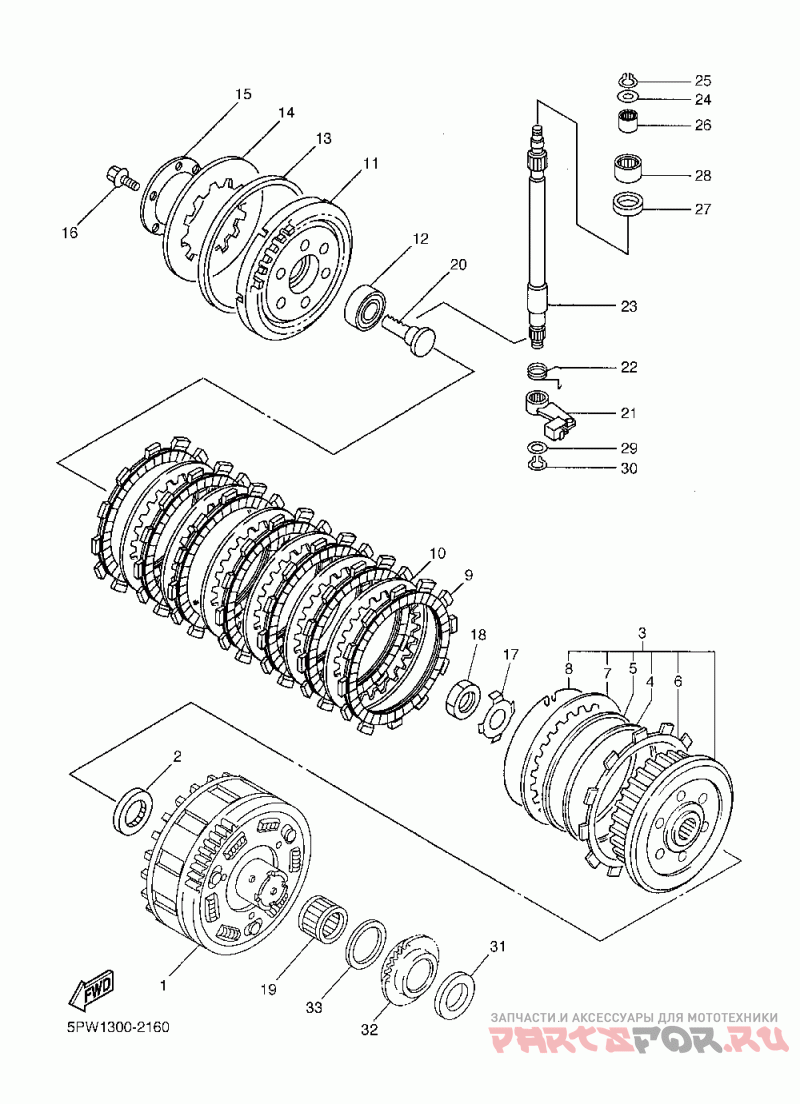 15
14
13
11
16
12
20
25
24
26
28
27
23
22
21
29
30
10
9
18
17
3
8
7
5
4
6
2
1
19
33
32
31
FWD
5PW1300-2160
ЗАПЧАСТИ.И АКСЕССУАРЫ ДЛЯ МОТОТЕХНИКИ
PARTSFOR.RU