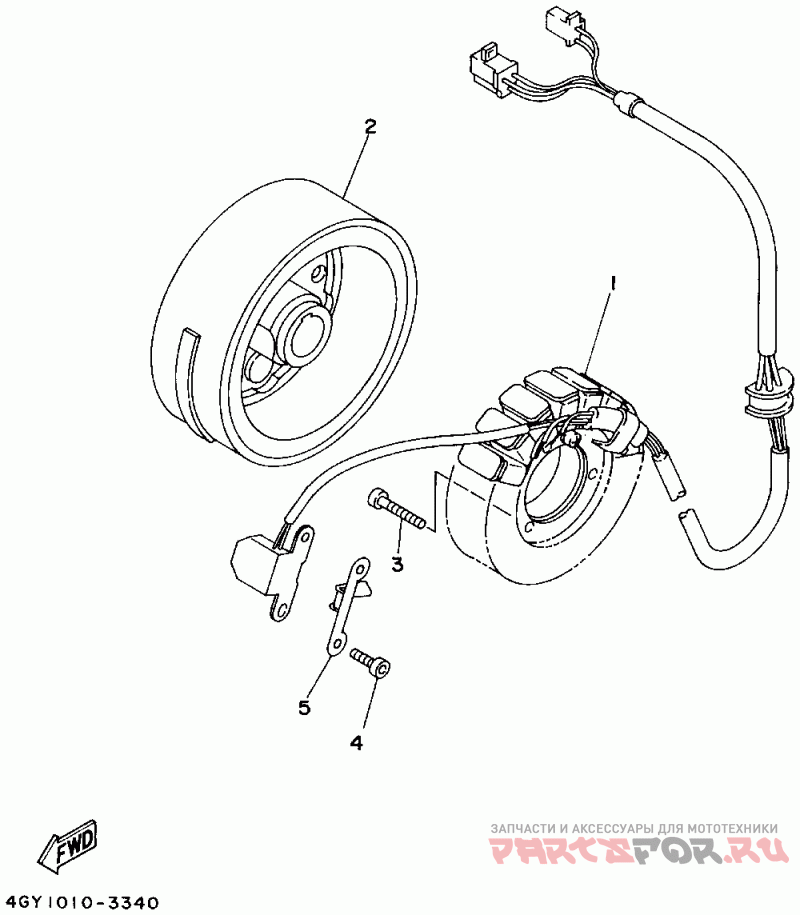 2
1
3
5
4
FWD
4GY1010-3340
ЗАПЧАСТИ И АКСЕССУАРЫ ДЛЯ МОТОТЕХНИКИ
PARTSFOR.RU