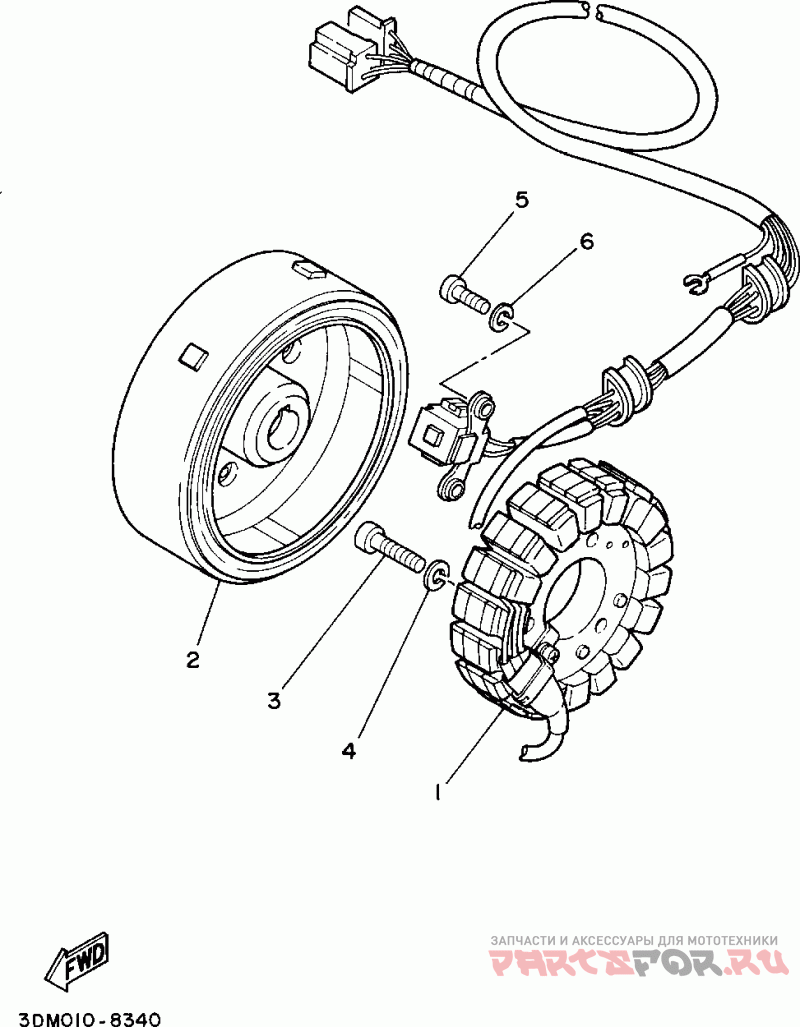 5
6
2
3
4
1
FWD
3DM010-8340
ЗАПЧАСТИ И АКСЕССУАРЫ ДЛЯ МОТОТЕХНИКИ
PARTSFOR.RU