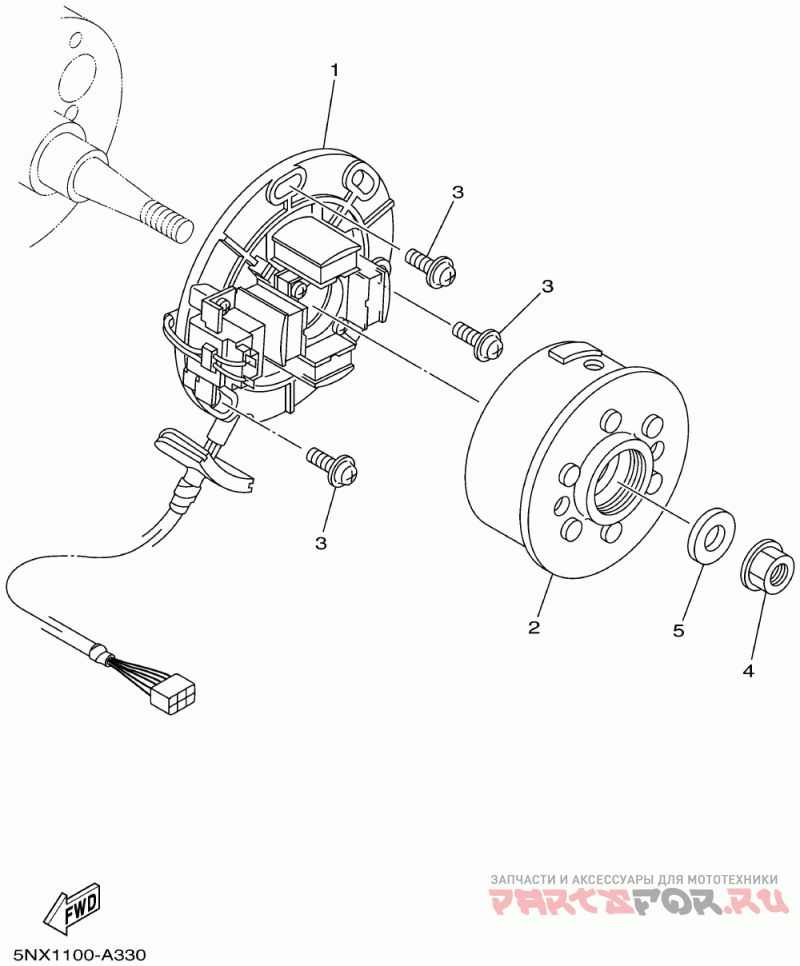 1

3

3

3

2

5

4

FWD

5NX1100-A330

ЗАПЧАСТИ И АКСЕССУАРЫ ДЛЯ МОТОТЕХНИКИ
PARTSFOR.RU