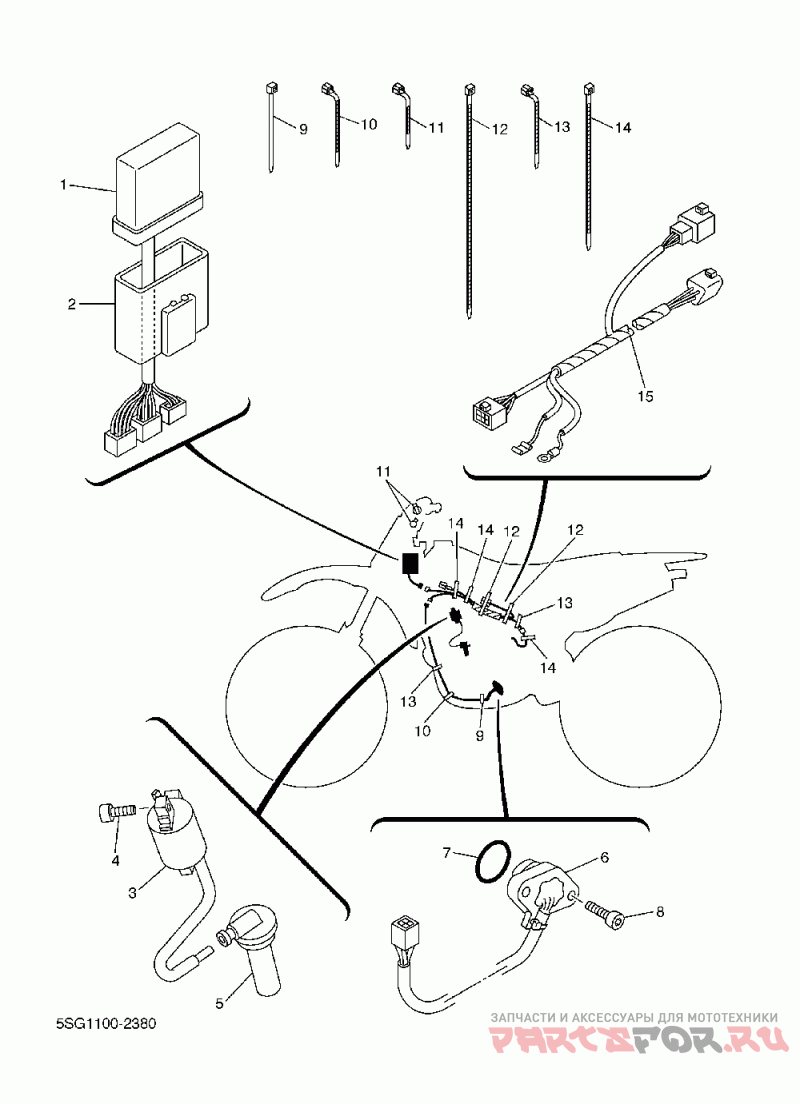 9
10
11
12
13
14
1
2
15
11
14
14
12
12
13
14
13
10
9
4
3
5
7
6
8
5SG1100-2380
ЗАПЧАСТИ И АКСЕССУАРЫ ДЛЯ МОТОТЕХНИКИ
PARTSFOR.RU