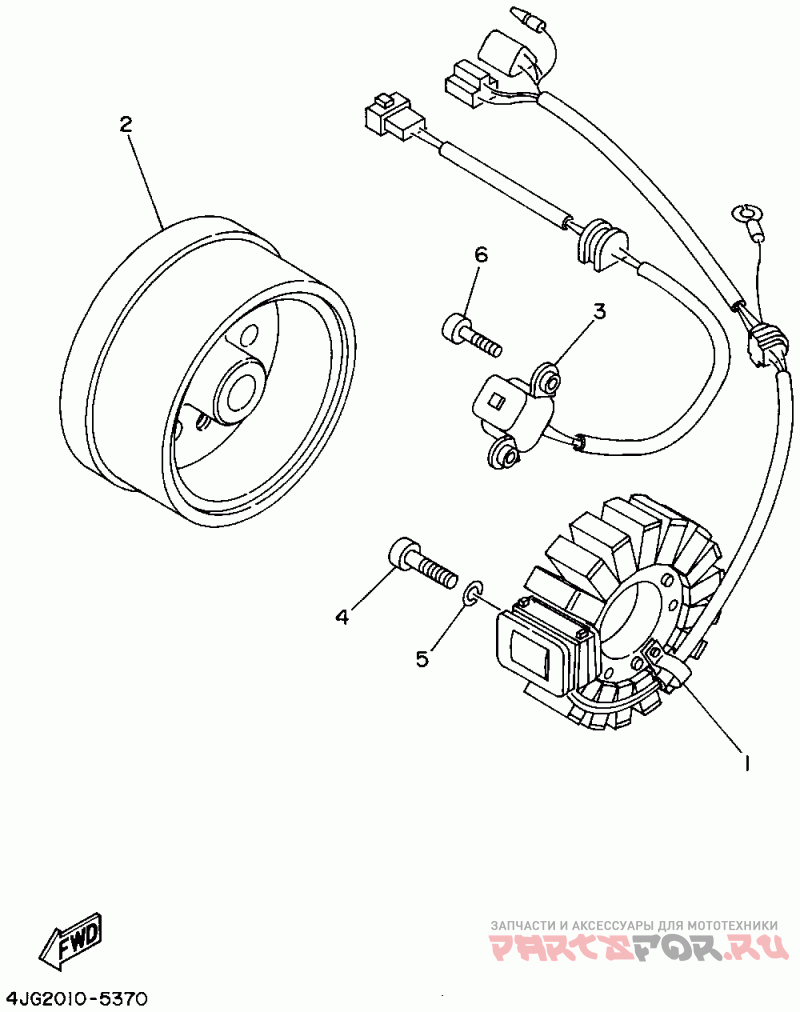 2

6

3

4

5

1

FWD

4JG2010-5370

ЗАПЧАСТИ И АКСЕССУАРЫ ДЛЯ МОТОТЕХНИКИ
PARTSFOR.RU