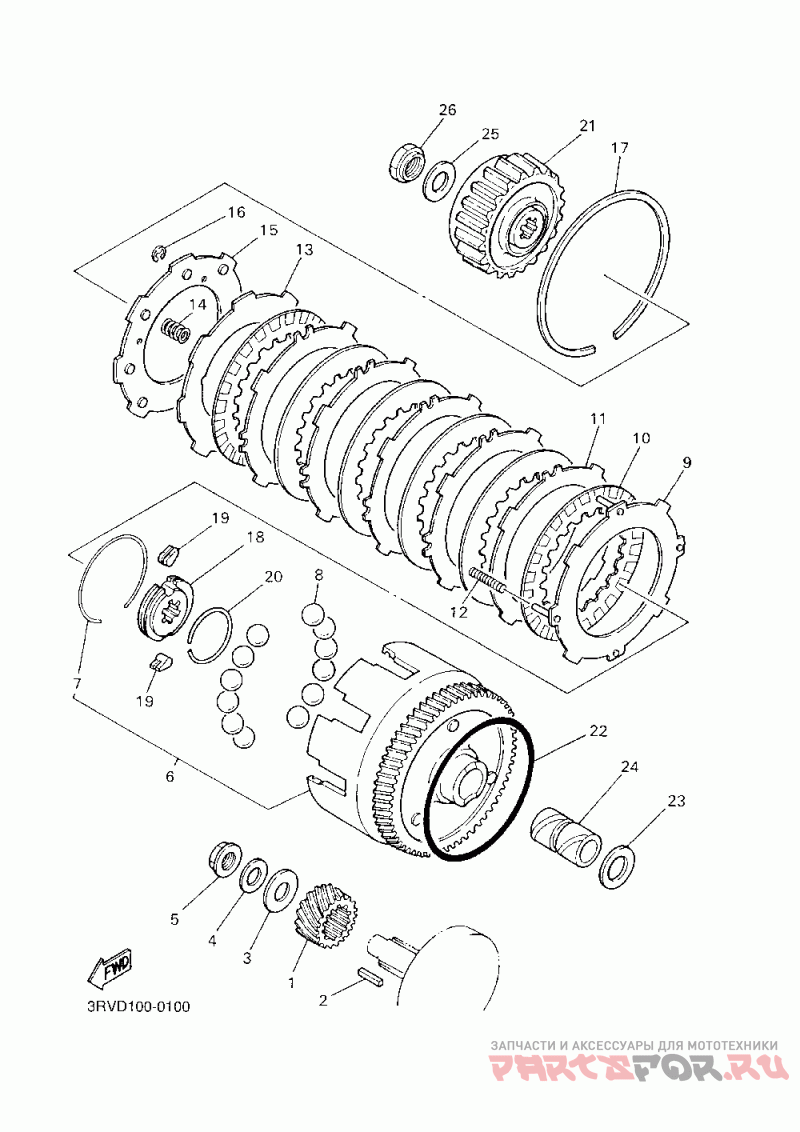 26
25
21
17
16
15
13
14
11
10
9
19
18
20
8
12
7
19
6
22
24
23
5
4
3
1
2
FWD
3RVD100-0100
ЗАПЧАСТИ И АКСЕССУАРЫ ДЛЯ МОТОТЕХНИКИ
PARTSFOR.RU