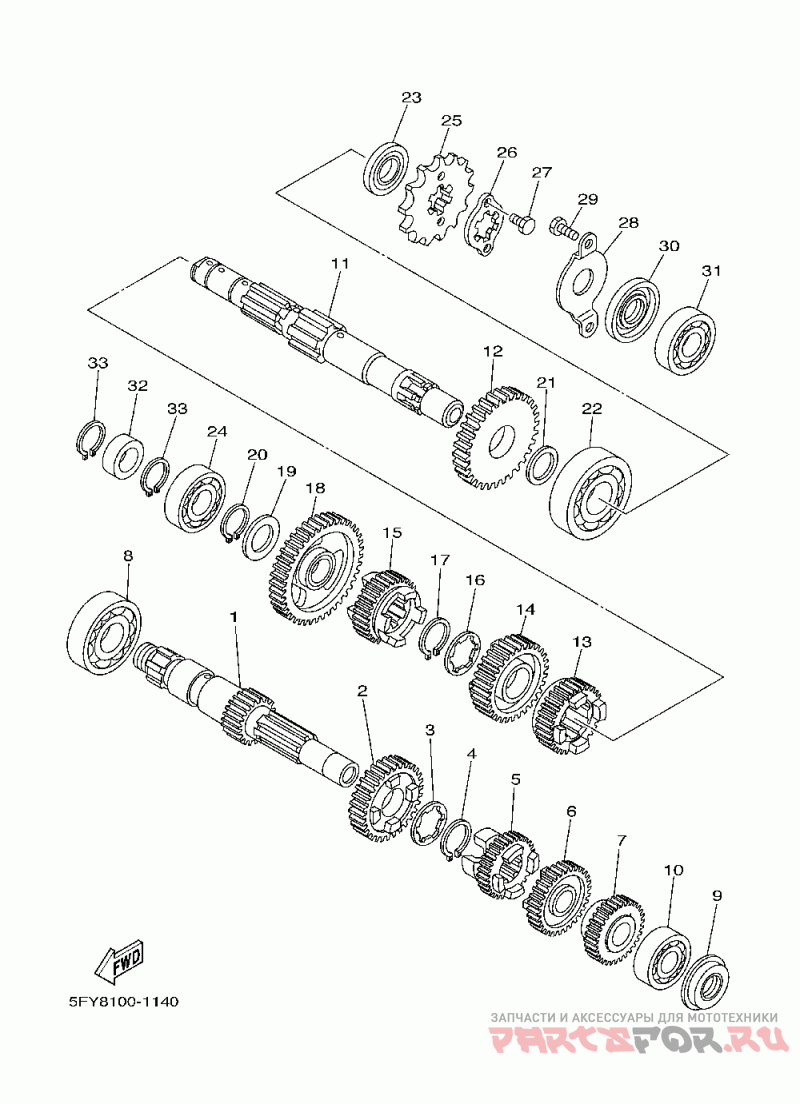 23
25
26
27
29
28
30
31
11
12
21
22
33
32
33
24
20
19
18
15
17
16
14
13
8
1
2
3
4
5
6
7
10
9
FWD
5FY8100-1140
ЗАПЧАСТИ И АКСЕССУАРЫ ДЛЯ МОТОТЕХНИКИ
PARTSFOR.RU