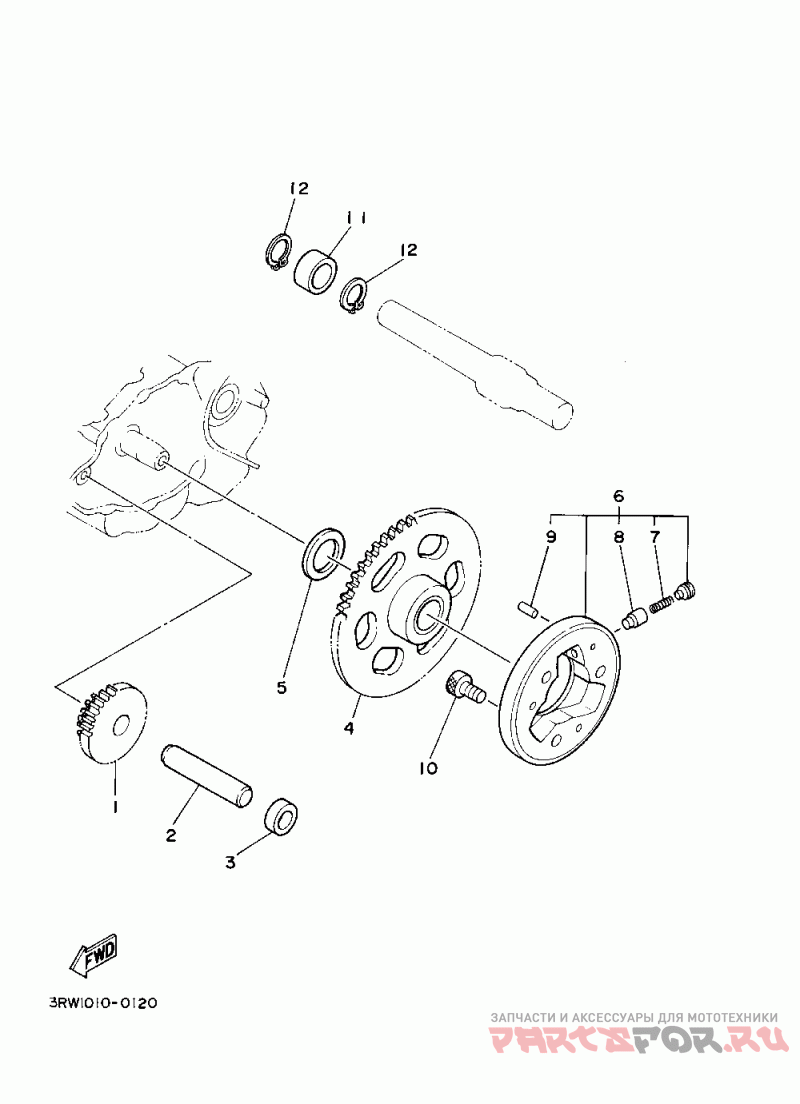 12
11
12
6
9
8
7
5
4
10
1
2
3
FWD
3RW1010-0120
ЗАПЧАСТИ И АКСЕССУАРЫ ДЛЯ МОТОТЕХНИКИ
PARTSFOR.RU