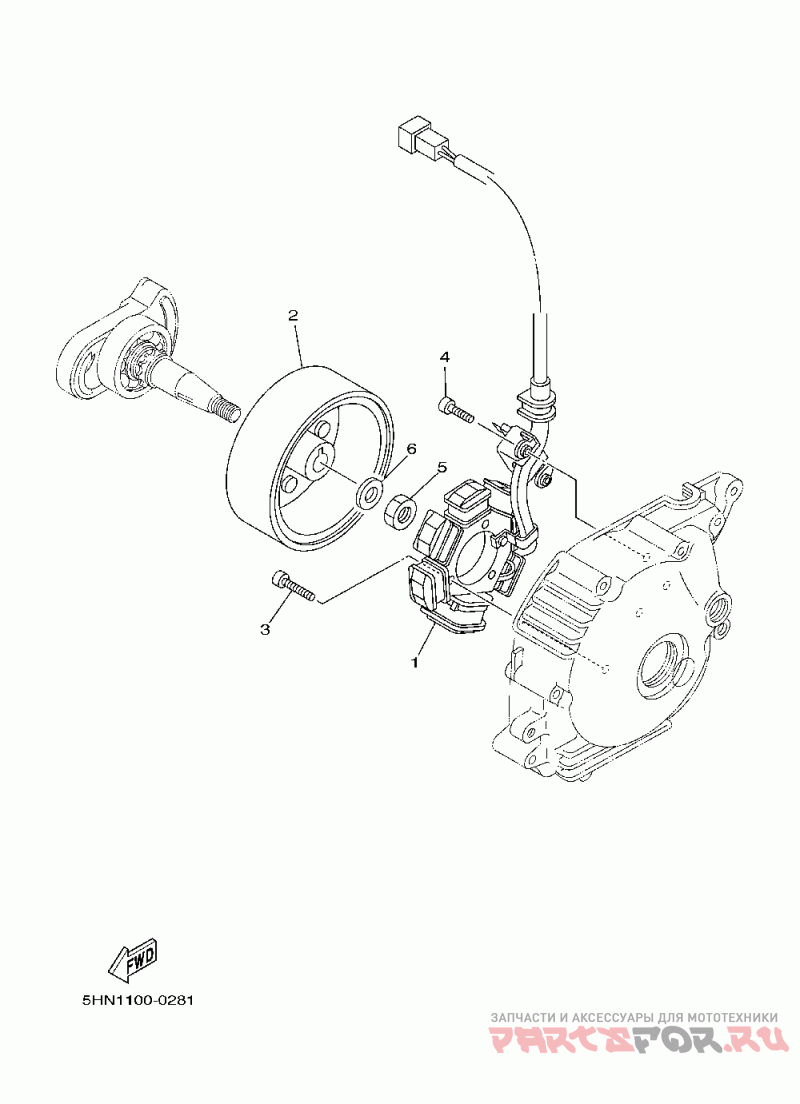 2

4

6

5

3

1

FWD

5HN1100-0281

ЗАПЧАСТИ И АКСЕССУАРЫ ДЛЯ МОТОТЕХНИКИ
PARTSFOR.RU