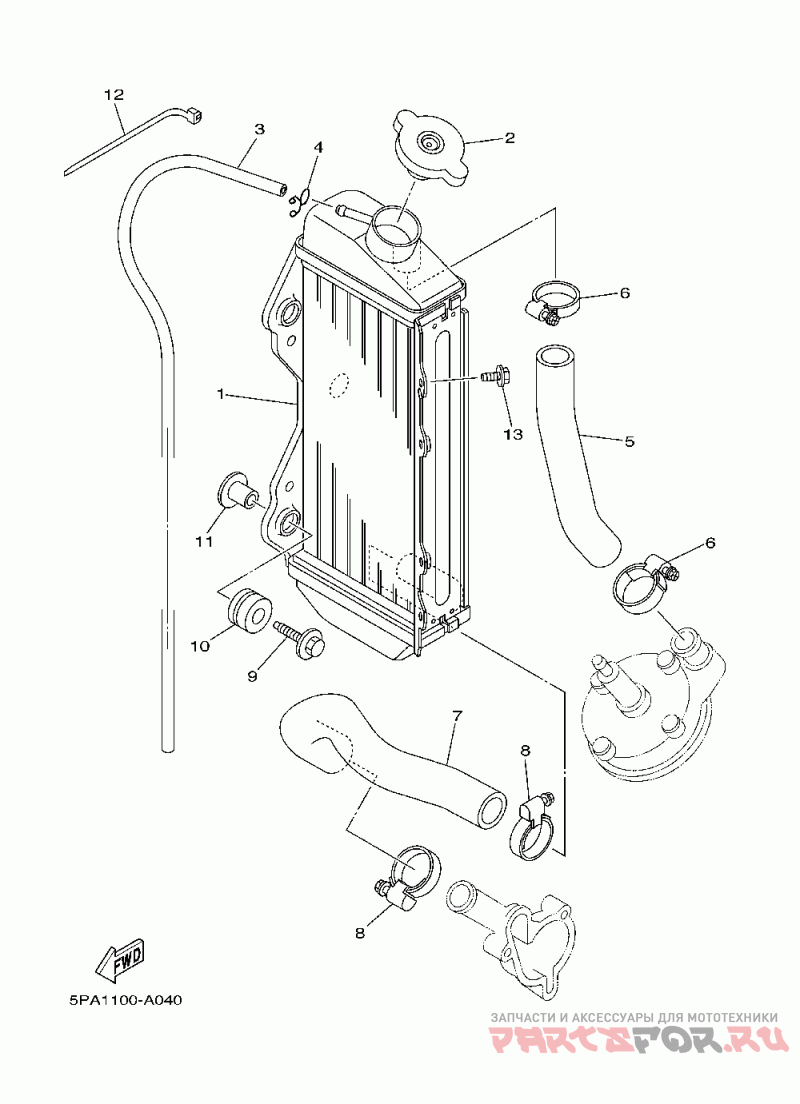 12
3
4
2
6
1
13
5
11
6
10
9
7
8
8
FWD
5PA1100-A040
ЗАПЧАСТИ И АКСЕССУАРЫ ДЛЯ МОТОТЕХНИКИ
PARTSFOR.RU