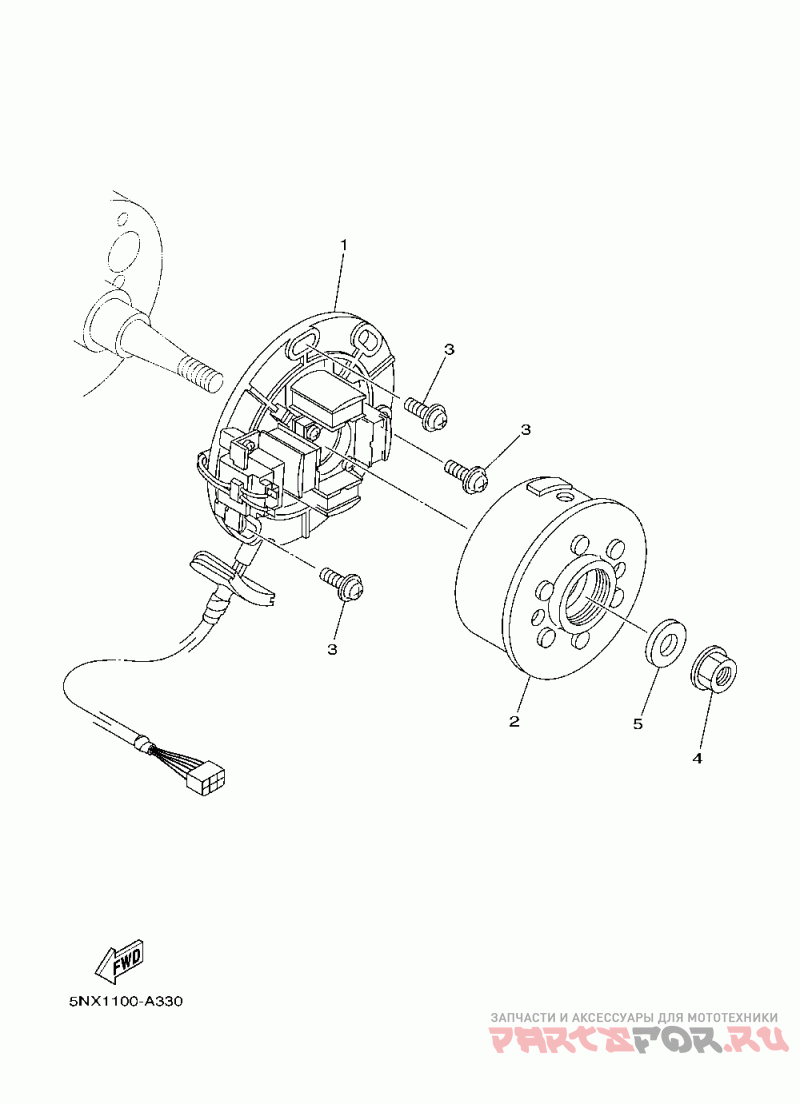 1

3

3

3

2

5

4

FWD

5NX1100-A330

ЗАПЧАСТИ И АКСЕССУАРЫ ДЛЯ МОТОТЕХНИКИ
PARTSFOR.RU